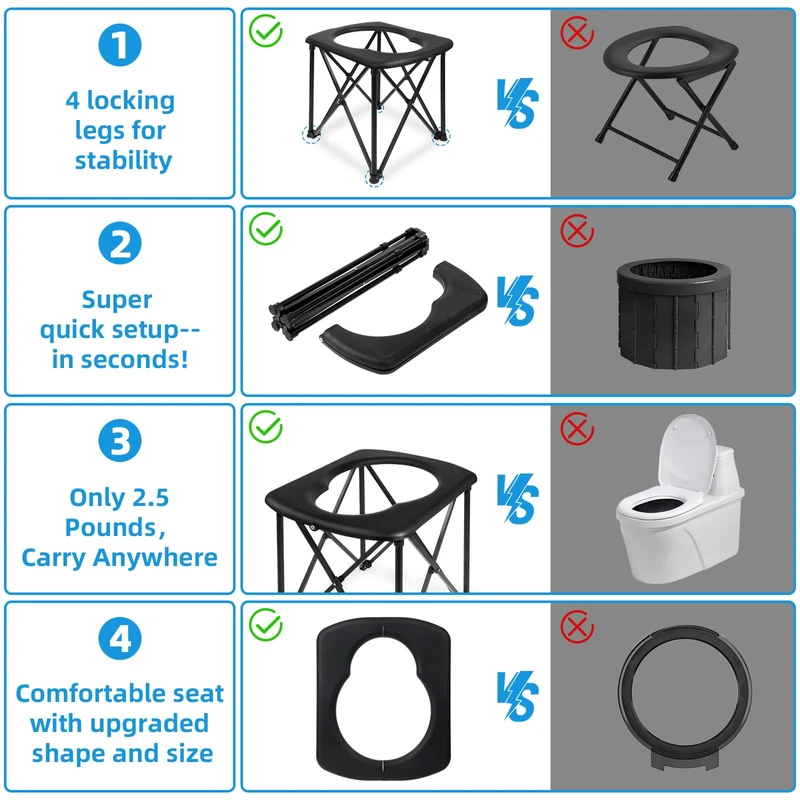 1
4 locking legs for stability

VS

2
Super quick setup-- in seconds!

VS

3
Only 2.5 Pounds, Carry Anywhere

VS

4
Comfortable seat with upgraded shape and size

VS