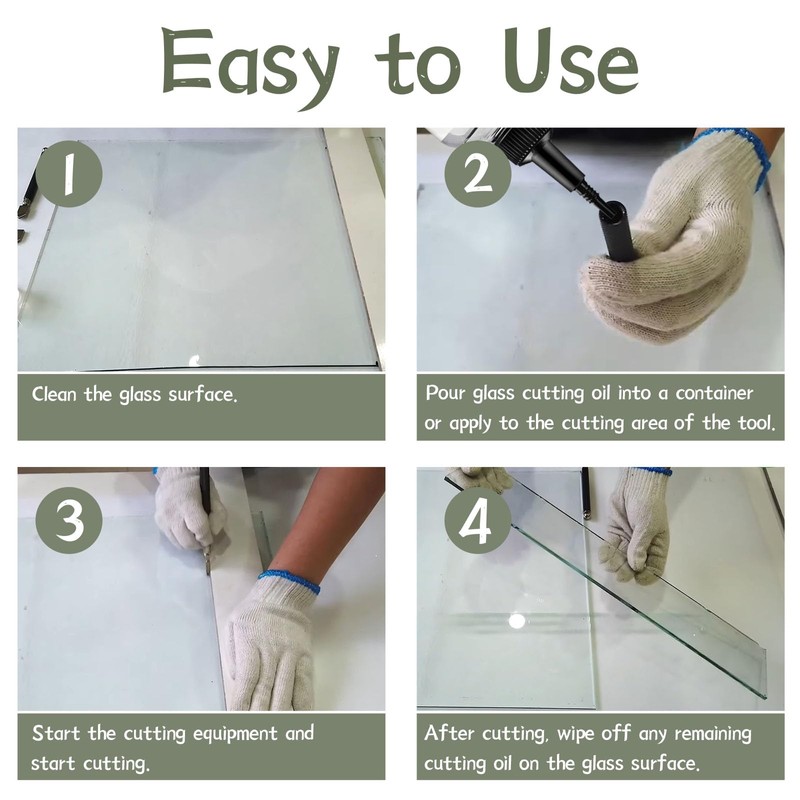 Easy to Use

1

Clean the glass surface.

2

Pour glass cutting oil into a container or apply to the cutting area of the tool.

3

Start the cutting equipment and start cutting.

4

After cutting, wipe off any remaining cutting oil on the glass surface.