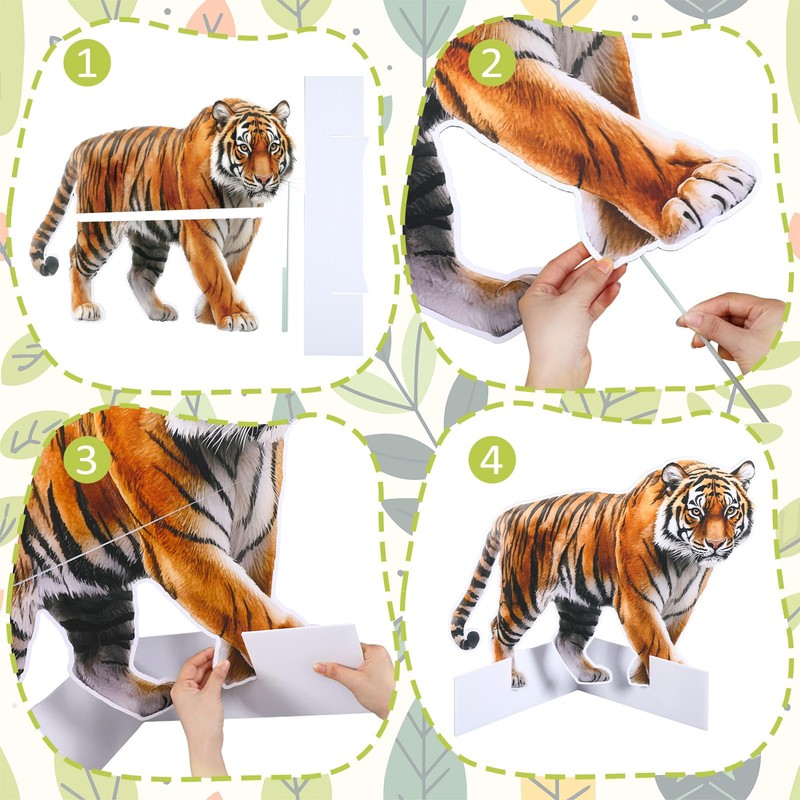 1

2

3

4