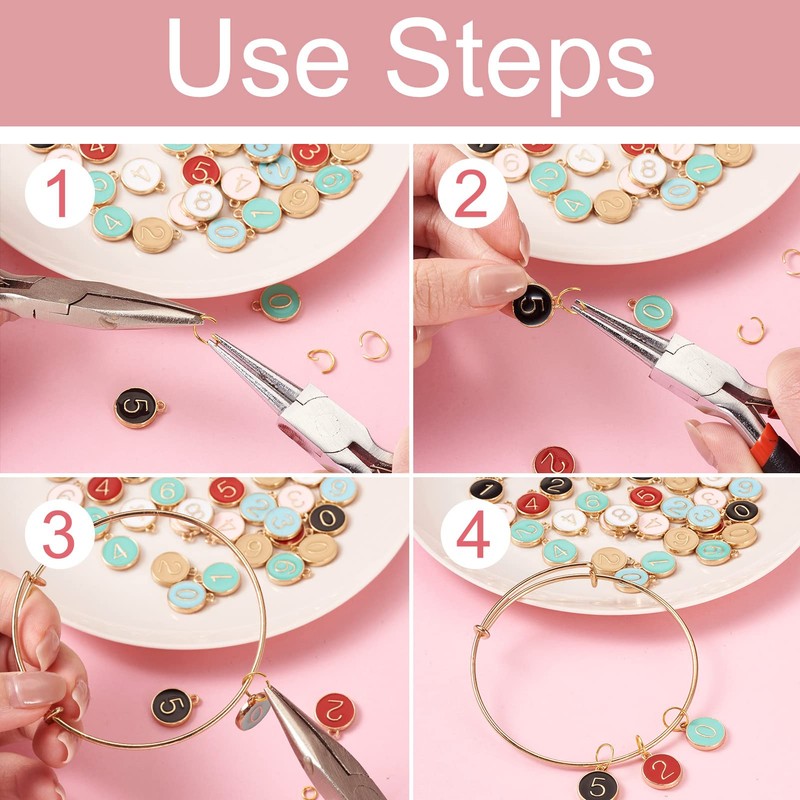 Use Steps

1

2

3

4