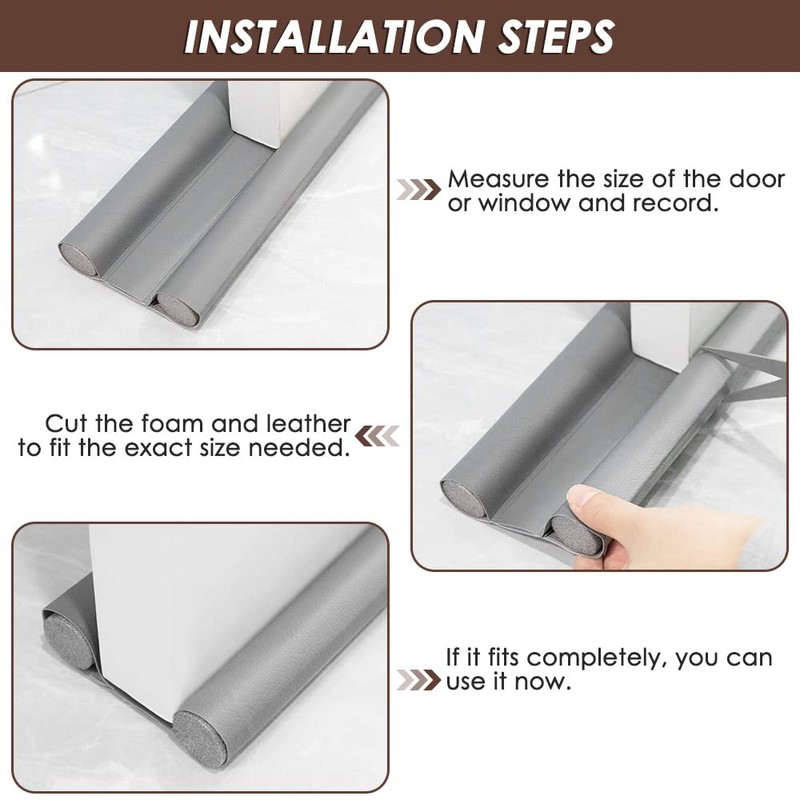 INSTALLATION STEPS

Measure the size of the door or window and record.

Cut the foam and leather to fit the exact size needed.

If it fits completely, you can use it now.