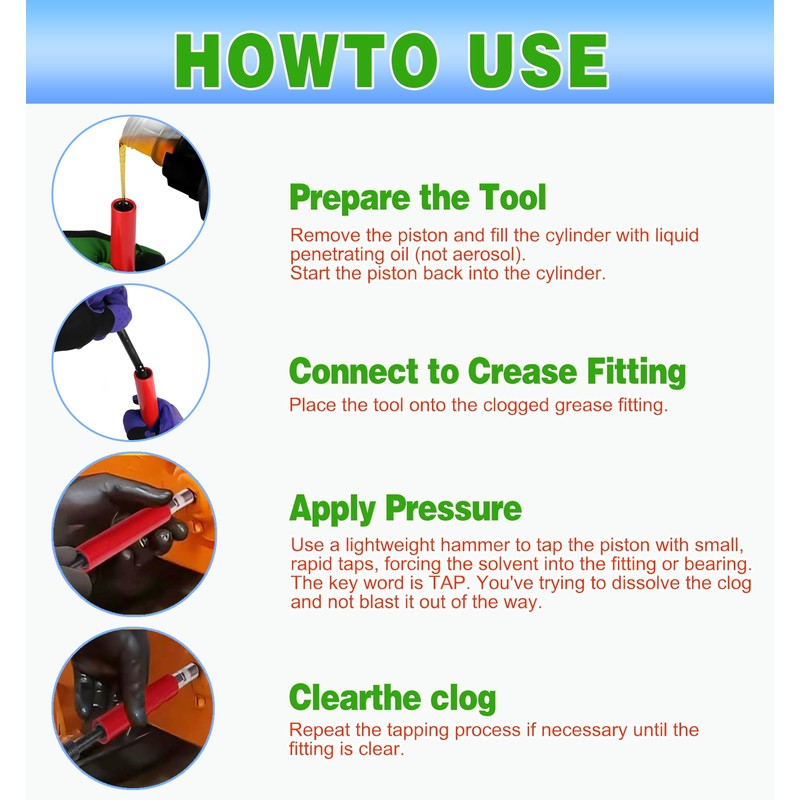 HOWTO USE

Prepare the Tool
Remove the piston and fill the cylinder with liquid penetrating oil (not aerosol).
Start the piston back into the cylinder.

Connect to Crease Fitting
Place the tool onto the clogged grease fitting.

Apply Pressure
Use a lightweight hammer to tap the piston with small, rapid taps, forcing the solvent into the fitting or bearing. The key word is TAP. You've trying to dissolve the clog and not blast it out of the way.

Clearthe clog
Repeat the tapping process if necessary until the fitting is clear.