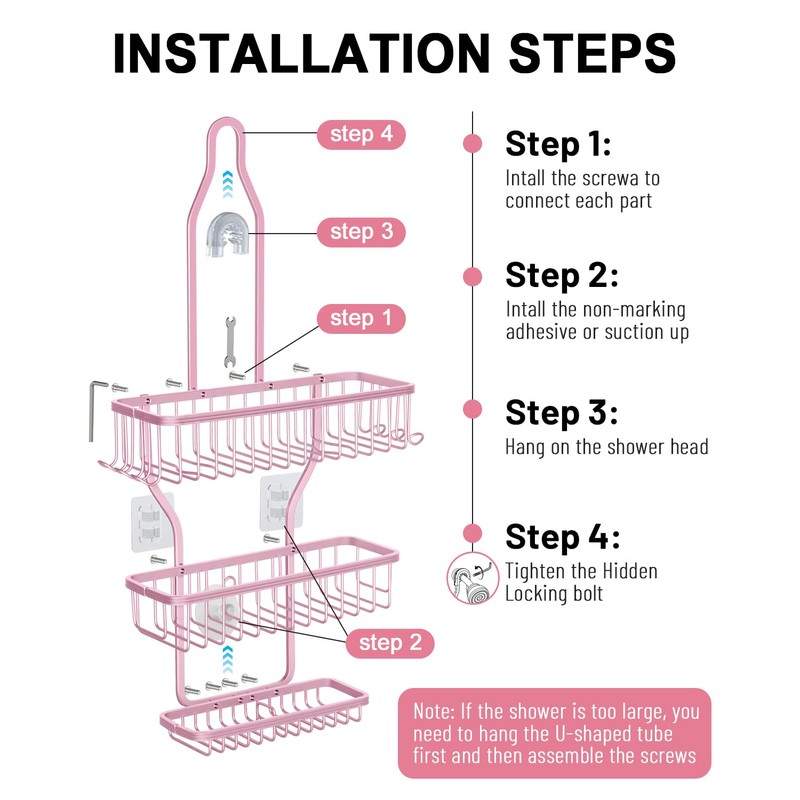 INSTALLATION STEPS

step 4

step 3

step 1

step 2

Step 1:
Intall the screwa to connect each part

Step 2:
Intall the non-marking adhesive or suction up

Step 3:
Hang on the shower head

Step 4:
Tighten the Hidden Locking bolt

Note: If the shower is too large, you need to hang the U-shaped tube first and then assemble the screws