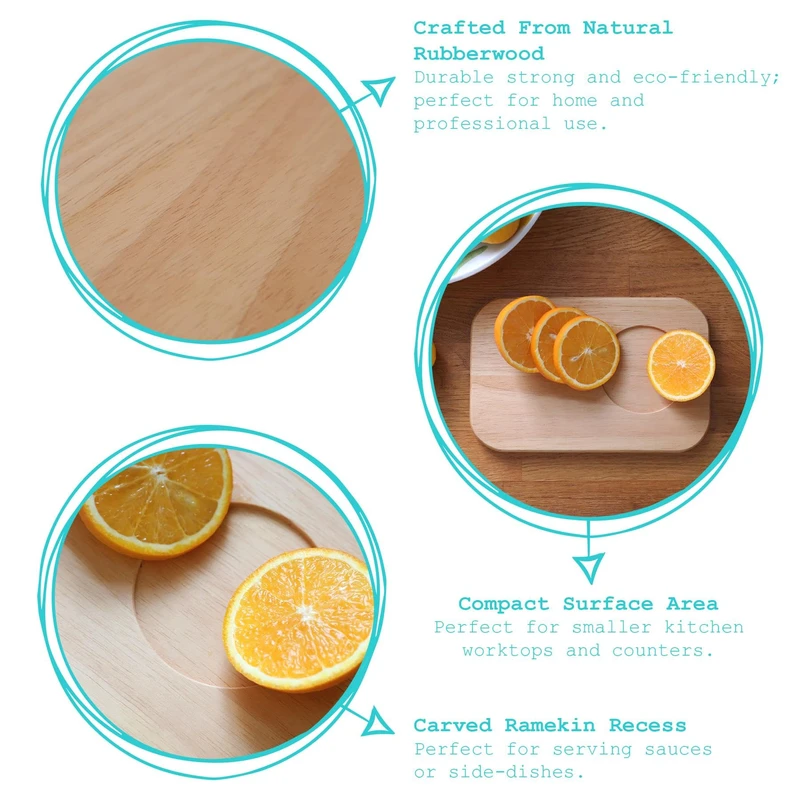 Crafted From Natural Rubberwood
Durable strong and eco-friendly; perfect for home and professional use.

Compact Surface Area
Perfect for smaller kitchen worktops and counters.

Carved Ramekin Recess
Perfect for serving sauces or side-dishes.