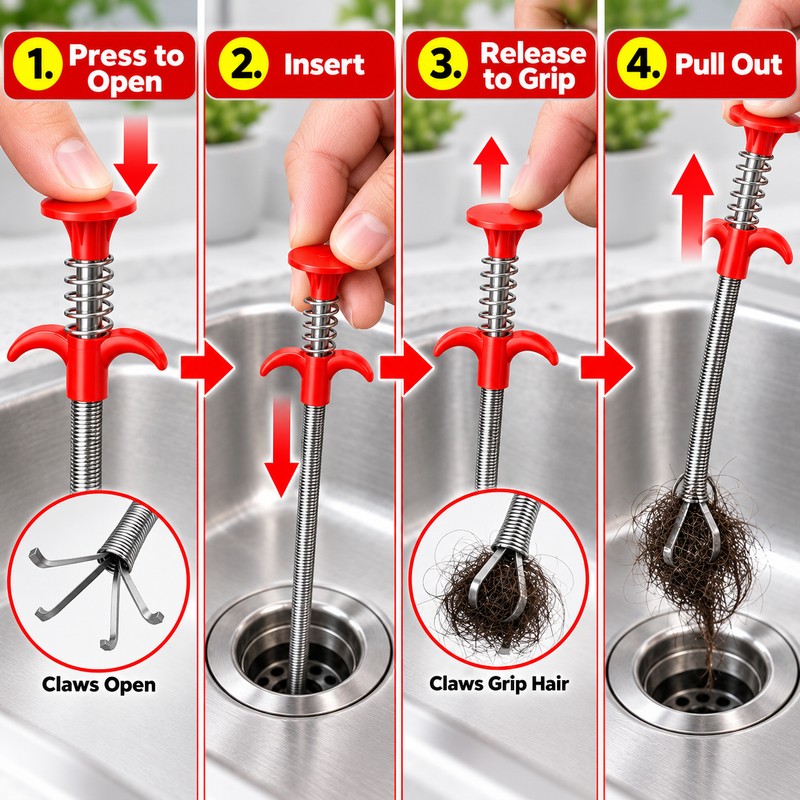 1. Press to Open

Claws Open

2. Insert

3. Release to Grip

Claws Grip Hair

4. Pull Out