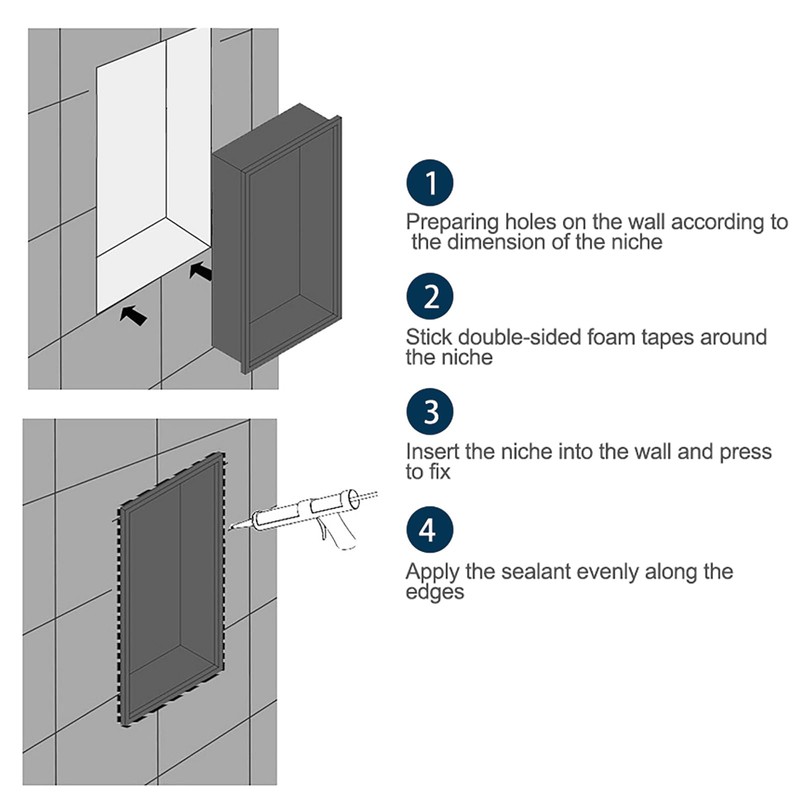 1

Preparing holes on the wall according to the dimension of the niche

2

Stick double-sided foam tapes around the niche

3

Insert the niche into the wall and press to fix

4

Apply the sealant evenly along the edges