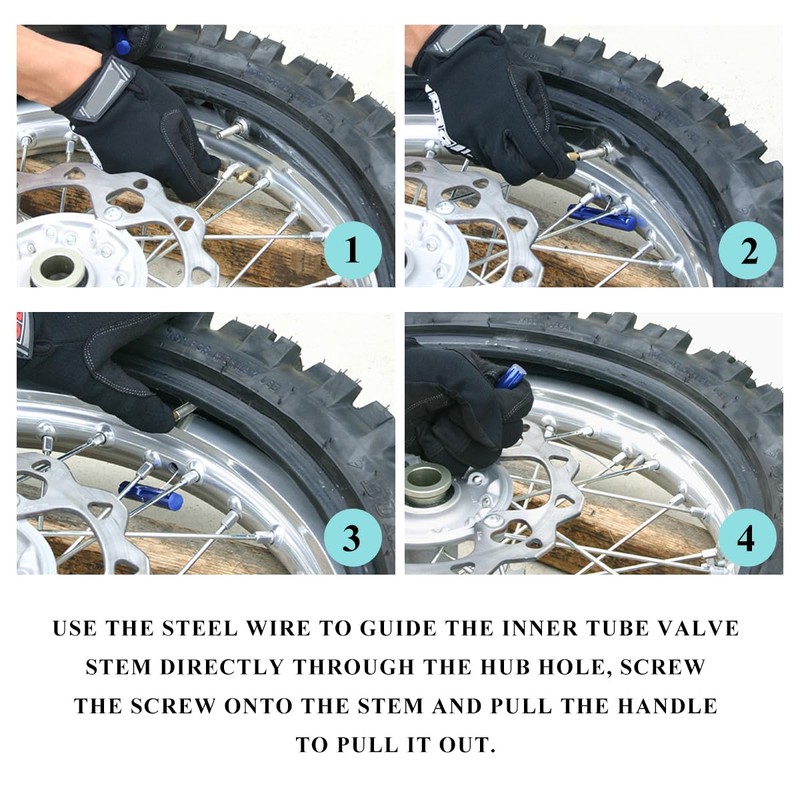 1

2

3

4

USE THE STEEL WIRE TO GUIDE THE INNER TUBE VALVE STEM DIRECTLY THROUGH THE HUB HOLE, SCREW THE SCREW ONTO THE STEM AND PULL THE HANDLE TO PULL IT OUT.