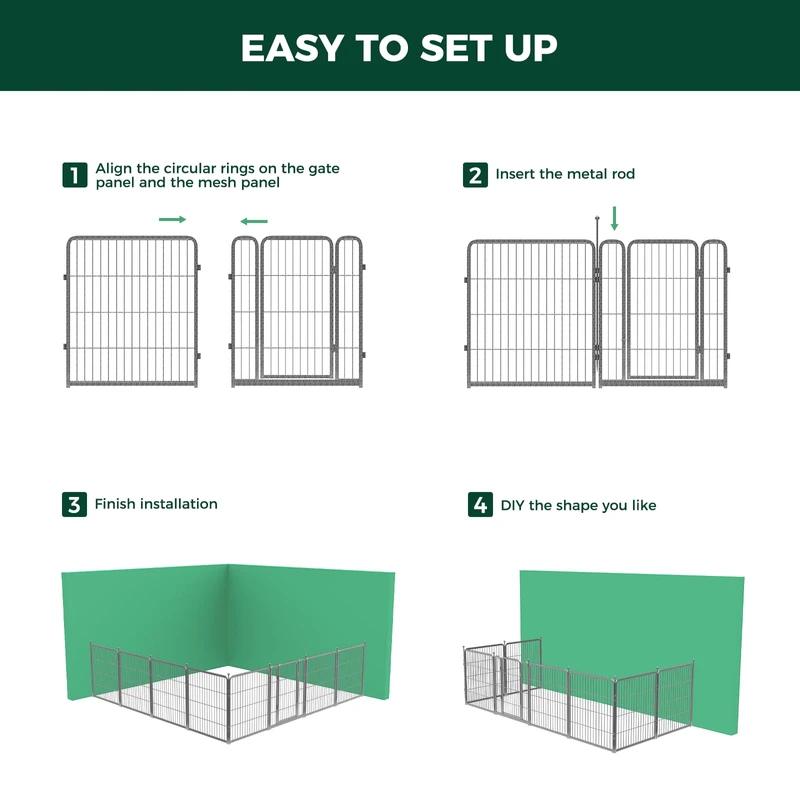 EASY TO SET UP

1 Align the circular rings on the gate panel and the mesh panel

2 Insert the metal rod

3 Finish installation

4 DIY the shape you like