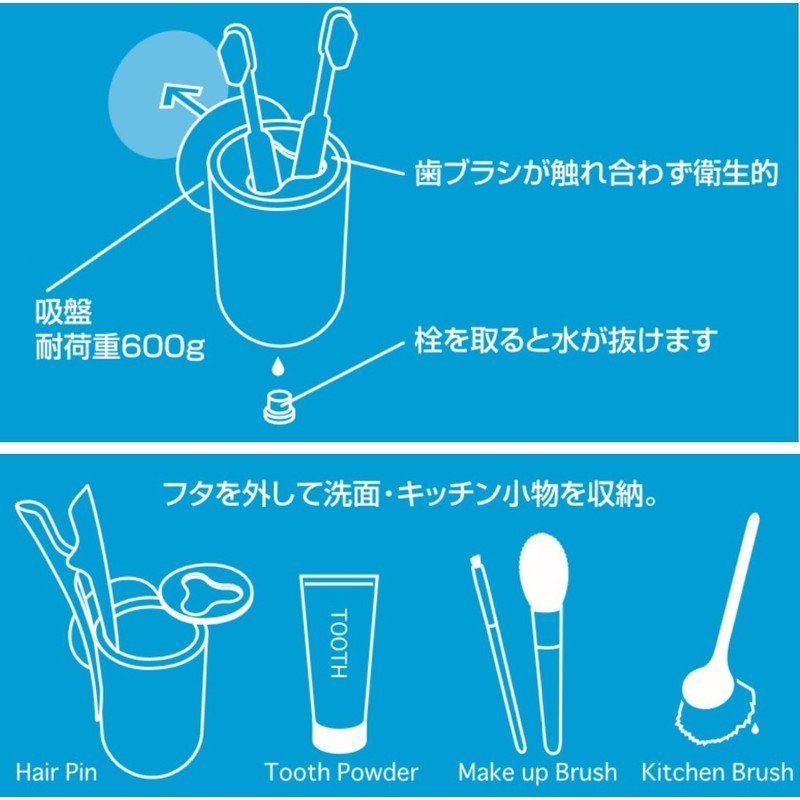 歯ブラシが触れ合わず衛生的

吸盤
耐荷重600g

栓を取ると水が抜けます

フタを外して洗面・キッチン小物を収納。

TOOTH

Hair Pin

Tooth Powder

Make up Brush

Kitchen Brush