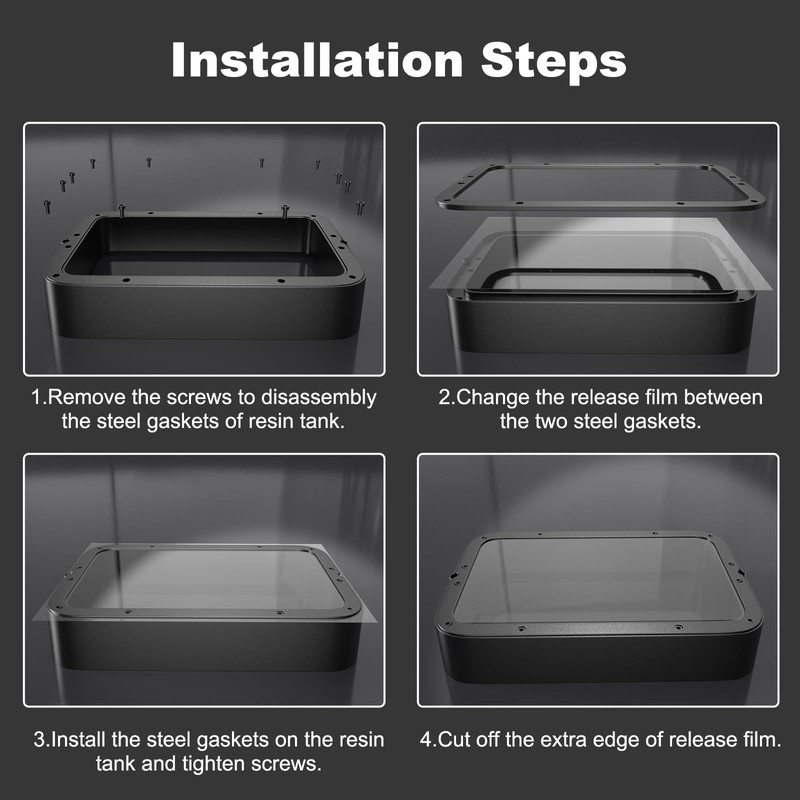 Installation Steps

1.Remove the screws to disassembly the steel gaskets of resin tank.

2.Change the release film between the two steel gaskets.

3.Install the steel gaskets on the resin tank and tighten screws.

4.Cut off the extra edge of release film.