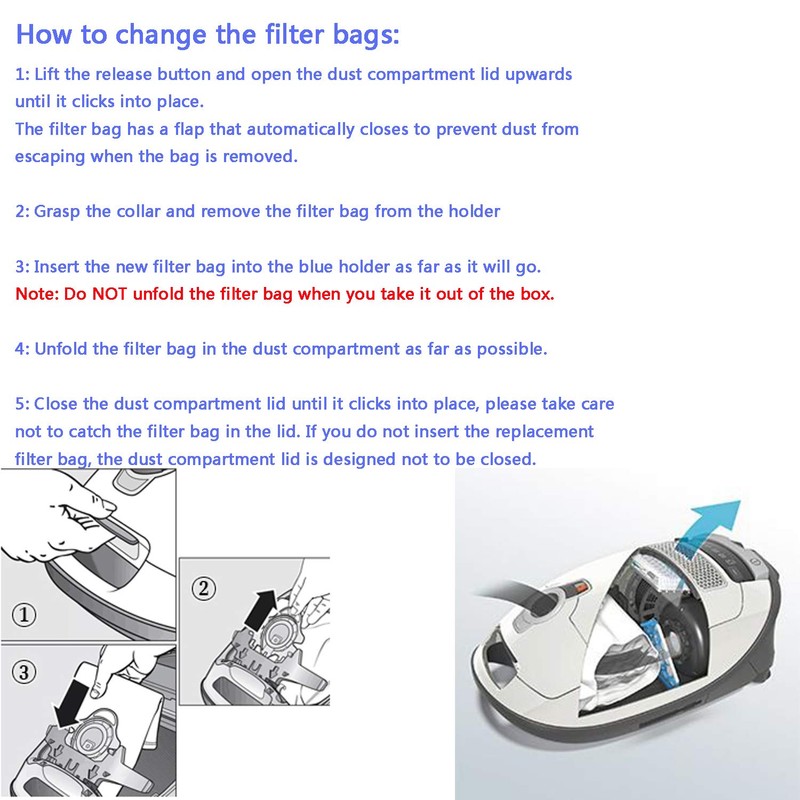 How to change the filter bags:

1: Lift the release button and open the dust compartment lid upwards until it clicks into place.
The filter bag has a flap that automatically closes to prevent dust from escaping when the bag is removed.

2: Grasp the collar and remove the filter bag from the holder

3: Insert the new filter bag into the blue holder as far as it will go.
Note: Do NOT unfold the filter bag when you take it out of the box.

4: Unfold the filter bag in the dust compartment as far as possible.

5: Close the dust compartment lid until it clicks into place, please take care not to catch the filter bag in the lid. If you do not insert the replacement filter bag, the dust compartment lid is designed not to be closed.

①

②

③