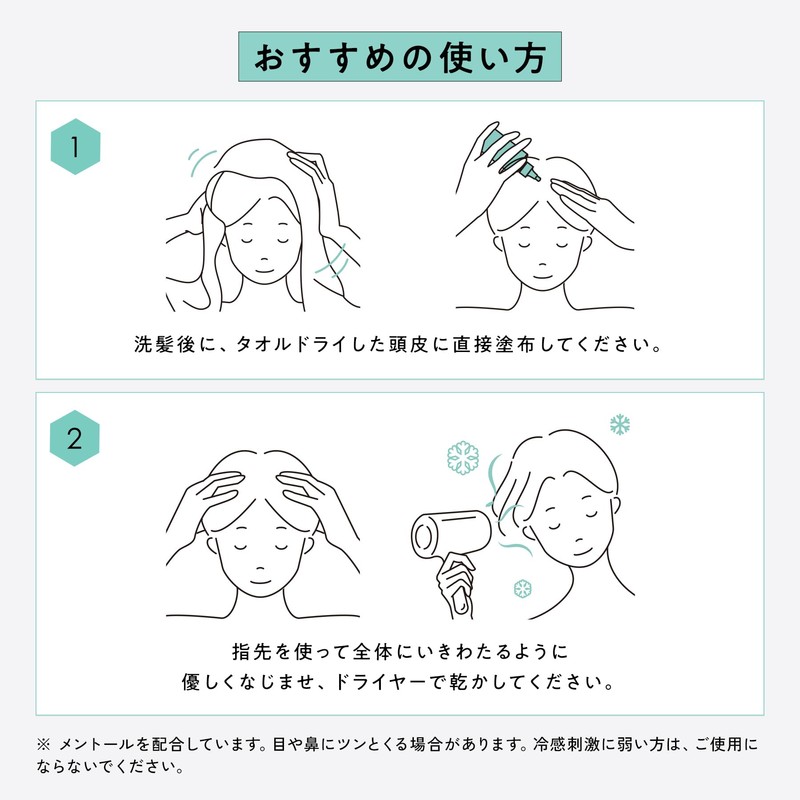 おすすめの使い方

1

洗髪後に、タオルドライした頭皮に直接塗布してください。

2

指先を使って全体にいきわたるように
優しくなじませ、ドライヤーで乾かしてください。

※ メントールを配合しています。目や鼻にツンとくる場合があります。冷感刺激に弱い方は、ご使用にならないでください。