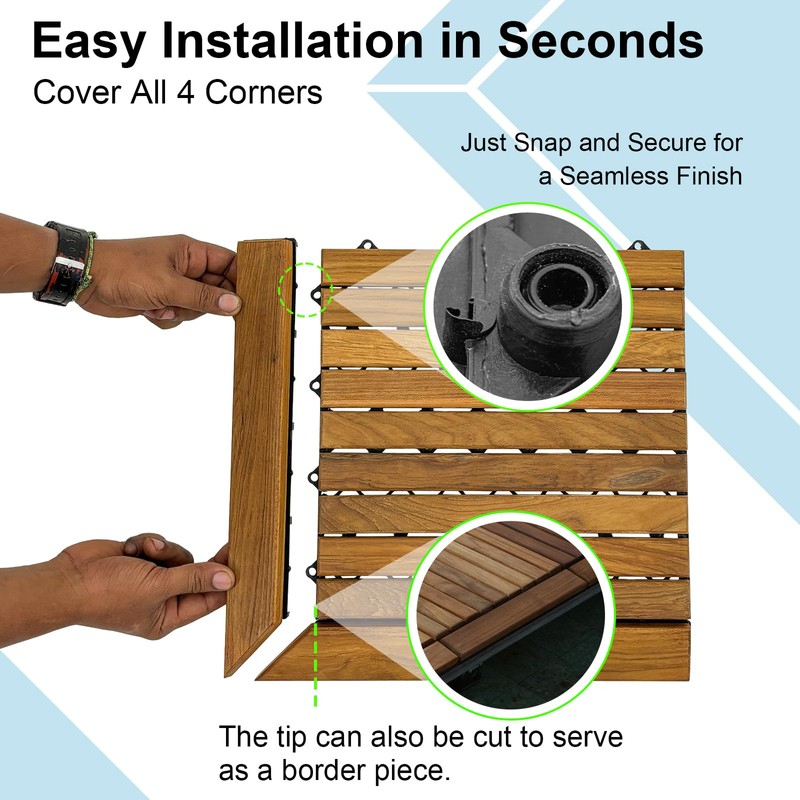 Easy Installation in Seconds
Cover All 4 Corners

Just Snap and Secure for a Seamless Finish

The tip can also be cut to serve as a border piece.