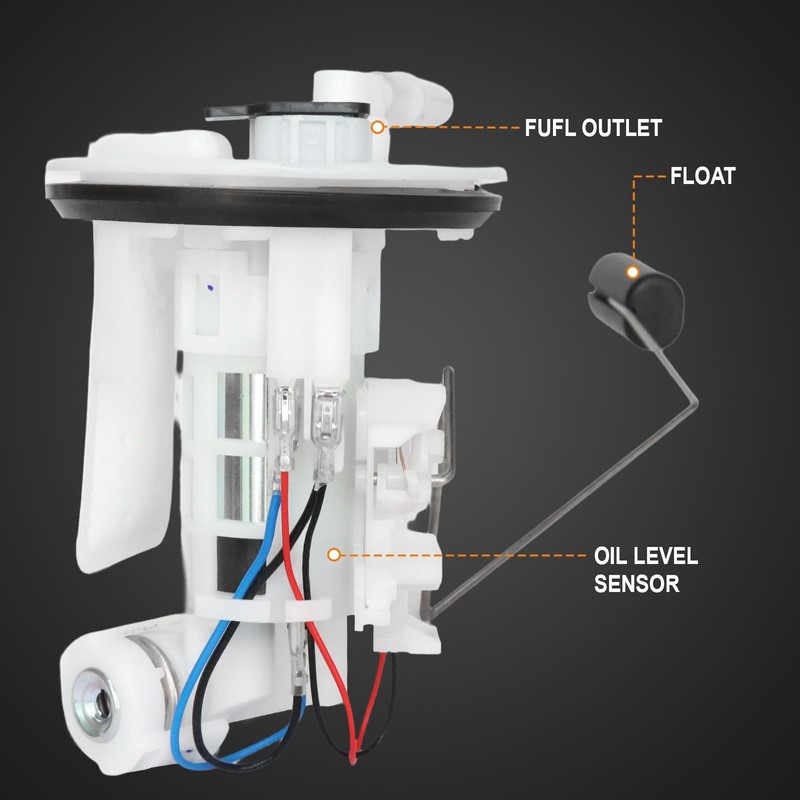 FUFL OUTLET

FLOAT

OIL LEVEL SENSOR