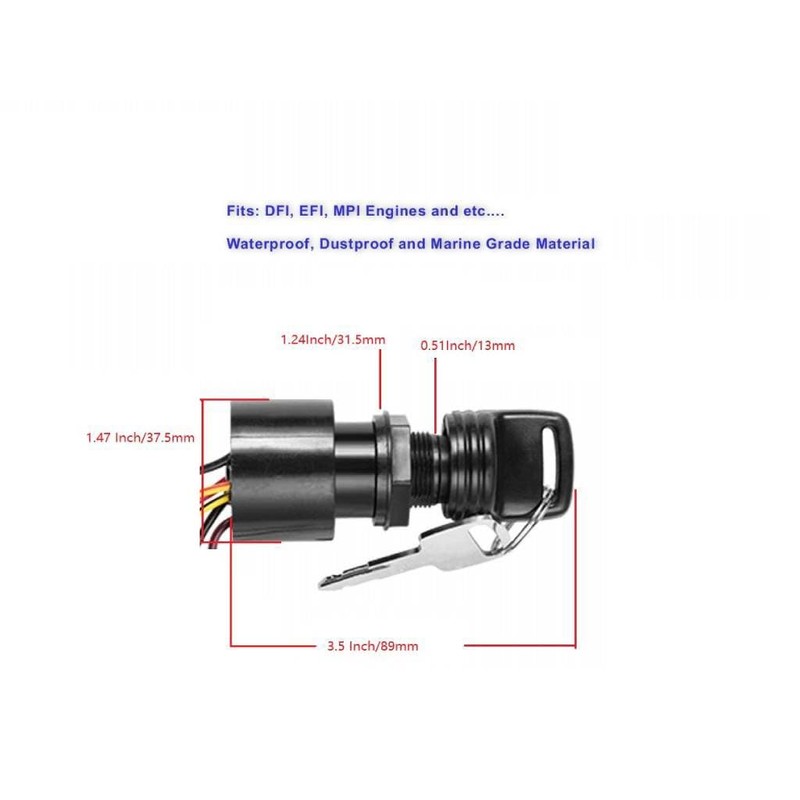 Fits: DFI, EFI, MPI Engines and etc....

Waterproof, Dustproof and Marine Grade Material

1.24Inch/31.5mm

0.51Inch/13mm

1.47 Inch/37.5mm

3.5 Inch/89mm