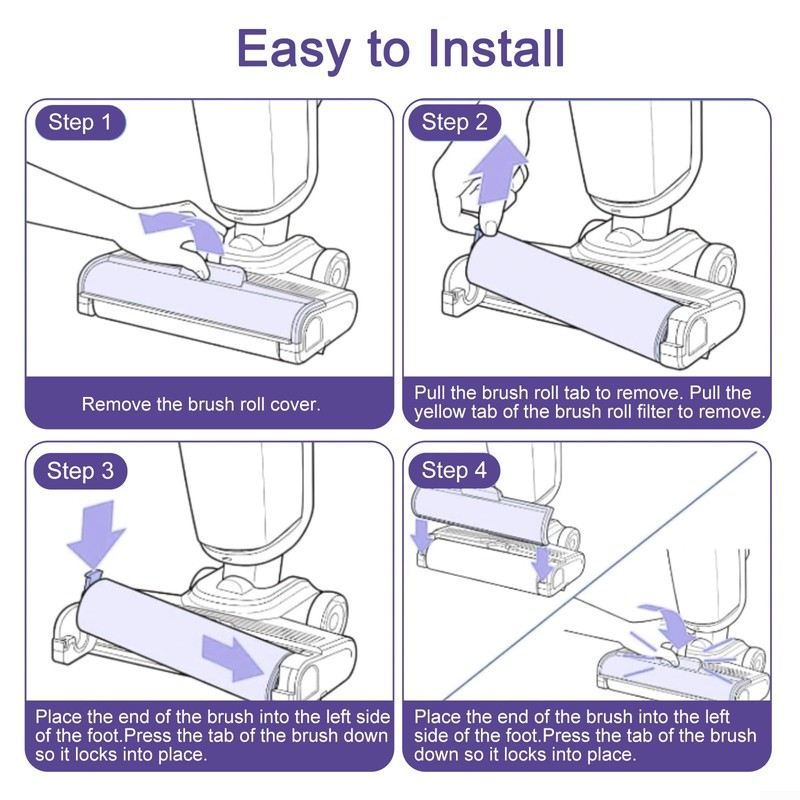 Easy to Install

Step 1

Remove the brush roll cover.

Step 2

Pull the brush roll tab to remove. Pull the yellow tab of the brush roll filter to remove.

Step 3

Place the end of the brush into the left side of the foot.Press the tab of the brush down so it locks into place.

Step 4

Place the end of the brush into the left side of the foot.Press the tab of the brush down so it locks into place.