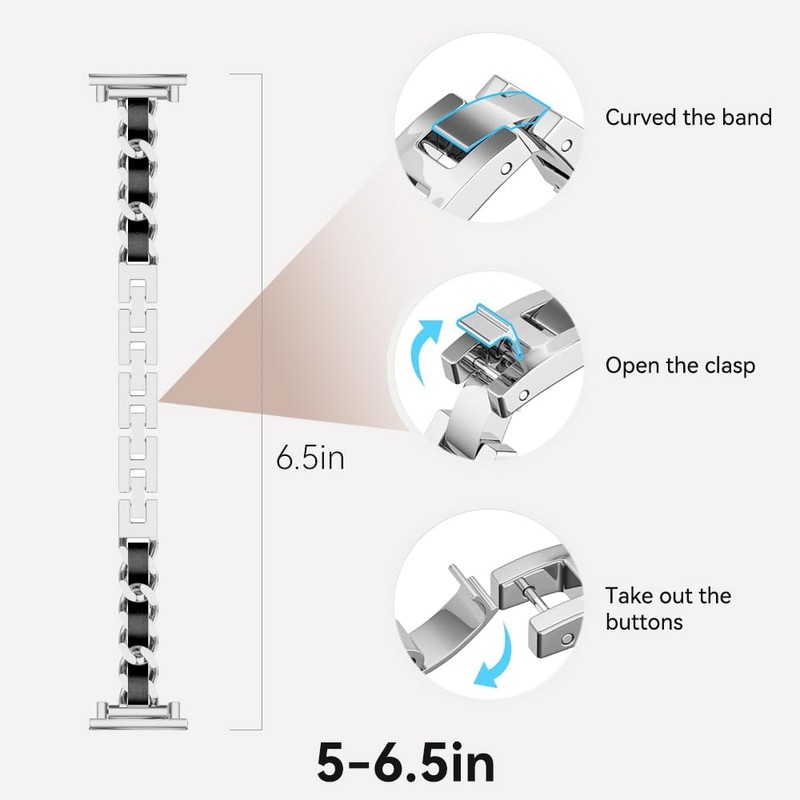 Curved the band

Open the clasp

6.5in

Take out the buttons

5-6.5in