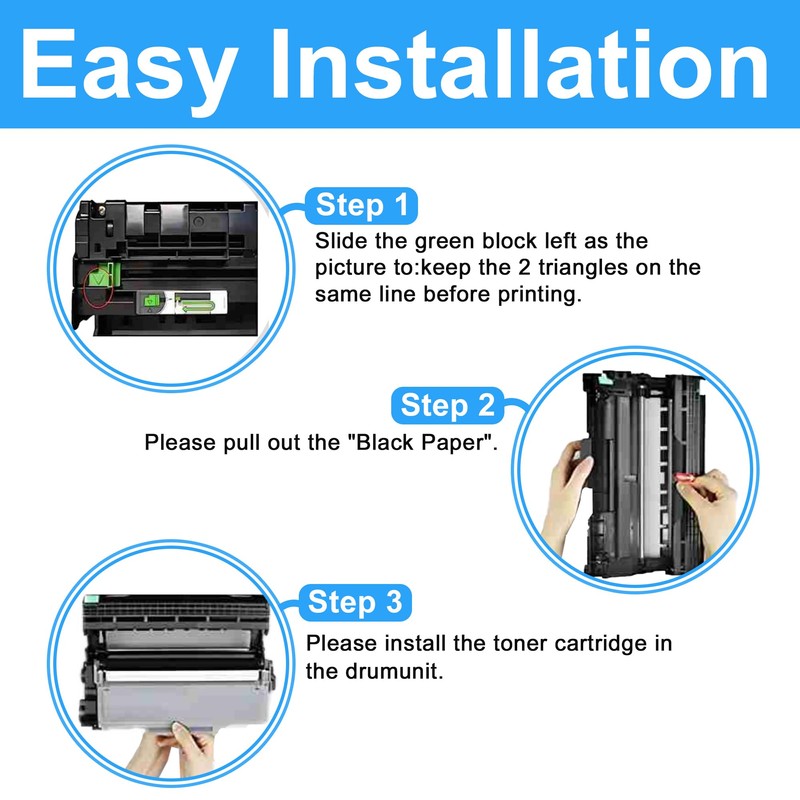 Easy Installation

Step 1
Slide the green block left as the picture to:keep the 2 triangles on the same line before printing.

Step 2
Please pull out the "Black Paper".

Step 3
Please install the toner cartridge in the drumunit.