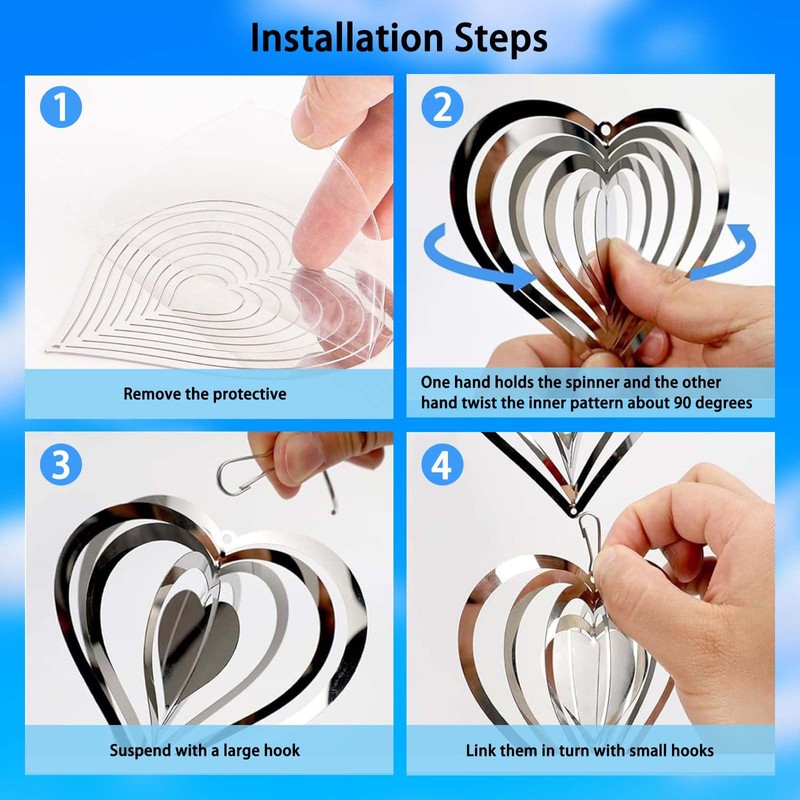 Installation Steps

1

Remove the protective

2

One hand holds the spinner and the other hand twist the inner pattern about 90 degrees

3

Suspend with a large hook

4

Link them in turn with small hooks