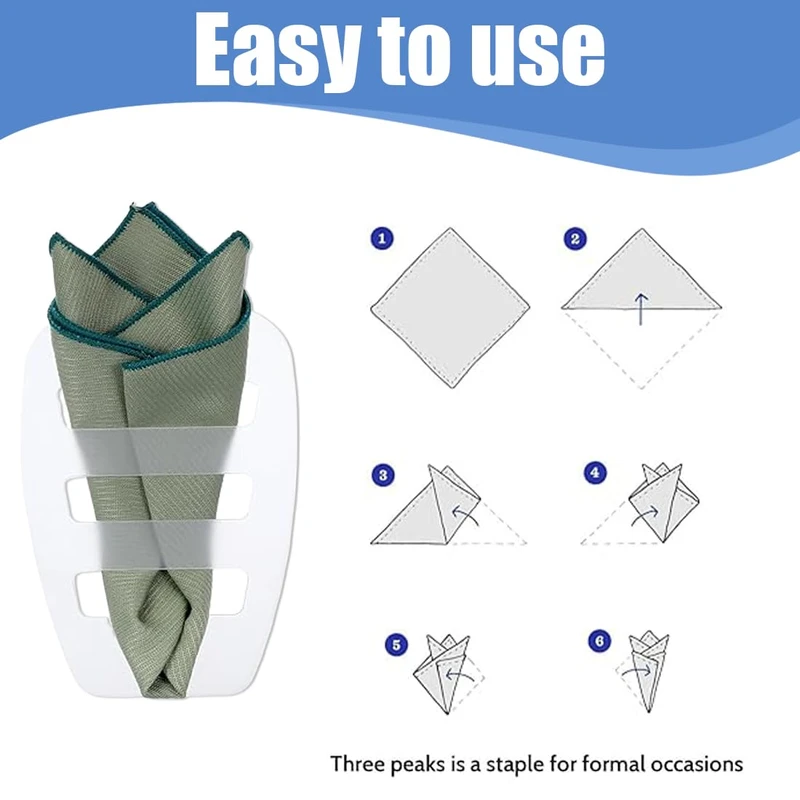 Easy to use

1

2

3

4

5

6

Three peaks is a staple for formal occasions