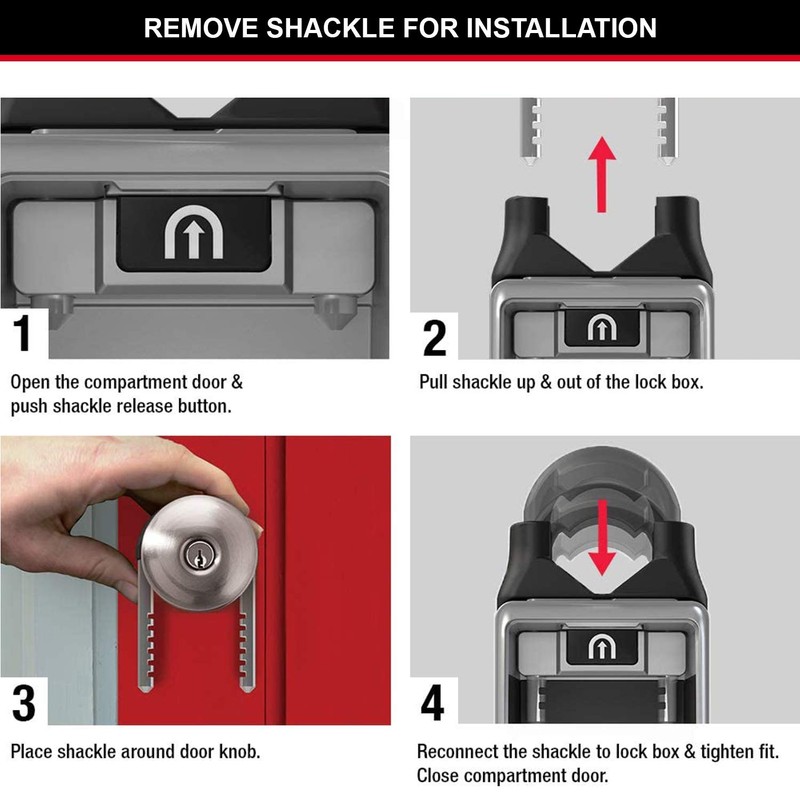 REMOVE SHACKLE FOR INSTALLATION

1

Open the compartment door & push shackle release button.

2

Pull shackle up & out of the lock box.

3

Place shackle around door knob.

4

Reconnect the shackle to lock box & tighten fit. Close compartment door.