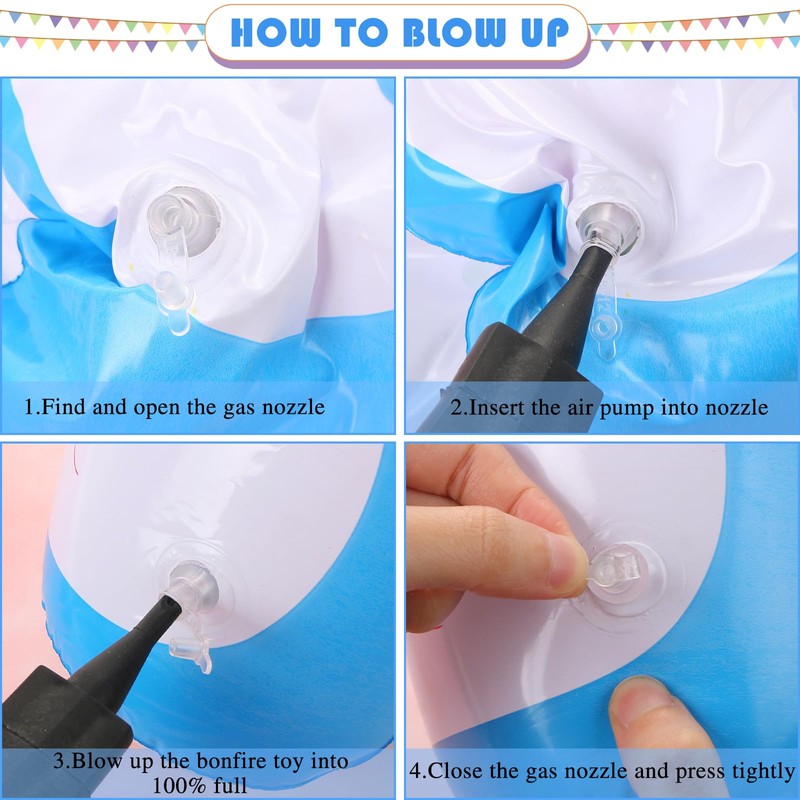 HOW TO BLOW UP

1.Find and open the gas nozzle

2.Insert the air pump into nozzle

3.Blow up the bonfire toy into 100% full

4.Close the gas nozzle and press tightly