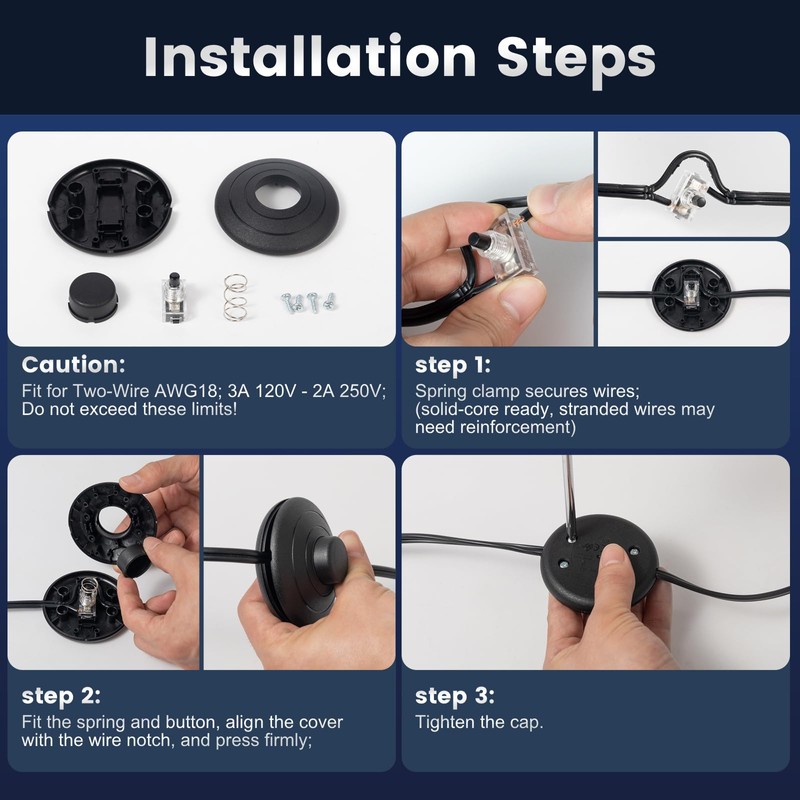 Installation Steps

Caution:
Fit for Two-Wire AWG18; 3A 120V - 2A 250V; Do not exceed these limits!

step 1:
Spring clamp secures wires; (solid-core ready, stranded wires may need reinforcement)

step 2:
Fit the spring and button, align the cover with the wire notch, and press firmly;

step 3:
Tighten the cap.