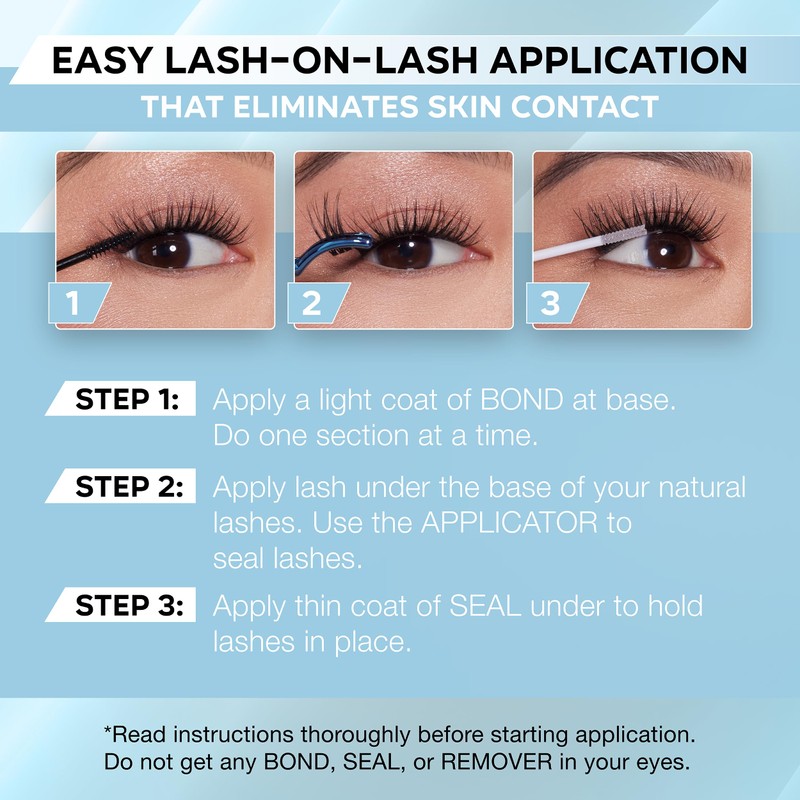 EASY LASH-ON-LASH APPLICATION
THAT ELIMINATES SKIN CONTACT

1

2

3

STEP 1: Apply a light coat of BOND at base. Do one section at a time.

STEP 2: Apply lash under the base of your natural lashes. Use the APPLICATOR to seal lashes.

STEP 3: Apply thin coat of SEAL under to hold lashes in place.

*Read instructions thoroughly before starting application. Do not get any BOND, SEAL, or REMOVER in your eyes.