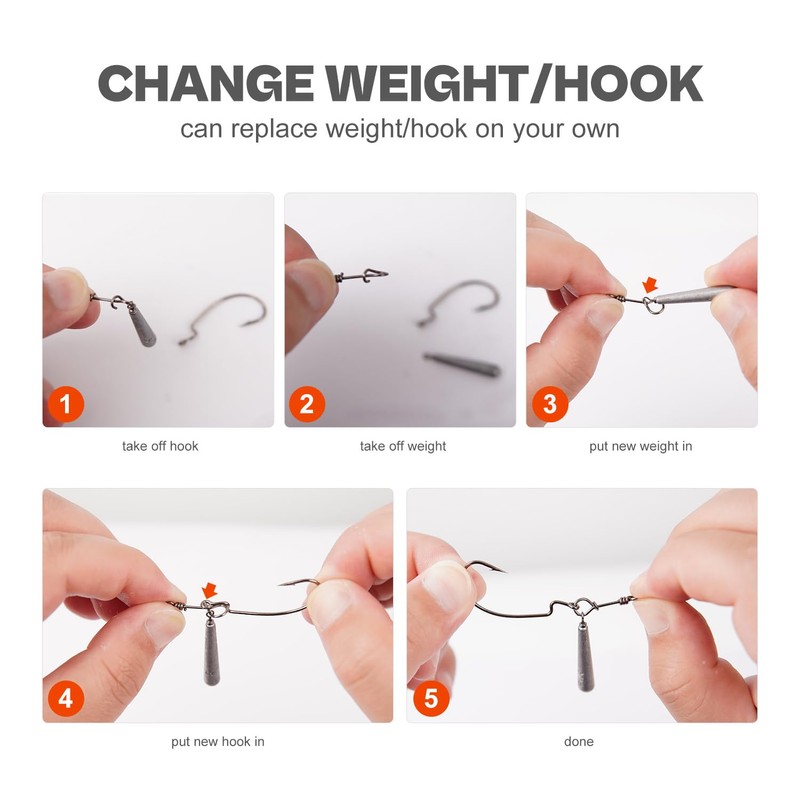 CHANGE WEIGHT/HOOK
can replace weight/hook on your own

1
take off hook

2
take off weight

3
put new weight in

4
put new hook in

5
done