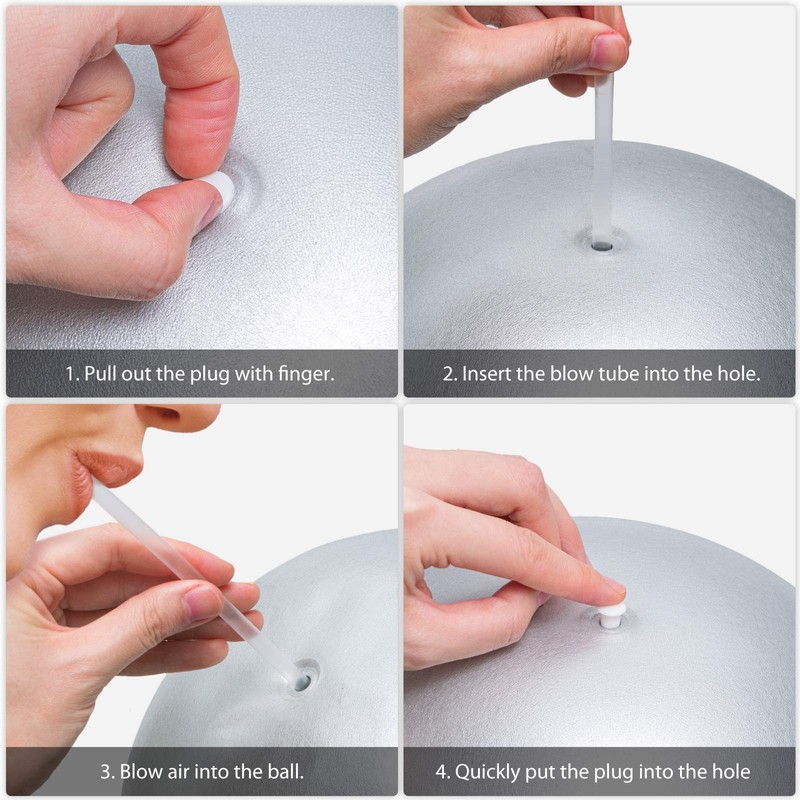 1. Pull out the plug with finger.

2. Insert the blow tube into the hole.

3. Blow air into the ball.

4. Quickly put the plug into the hole