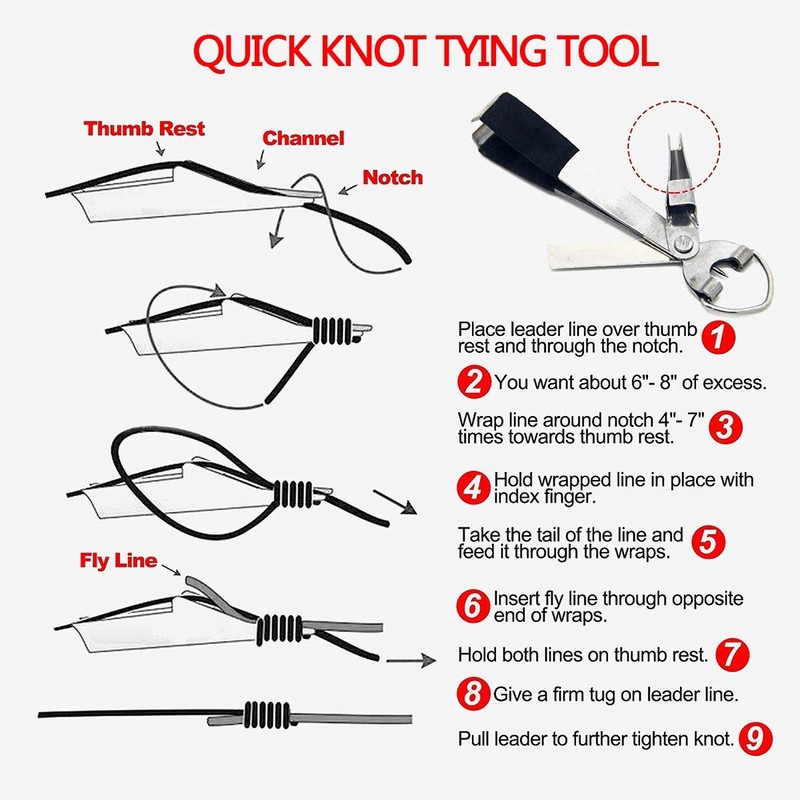 QUICK KNOT TYING TOOL

Thumb Rest

Channel

Notch

Fly Line

Place leader line over thumb rest and through the notch. 1

2 You want about 6"- 8" of excess.

Wrap line around notch 4"- 7" times towards thumb rest. 3

4 Hold wrapped line in place with index finger.

Take the tail of the line and feed it through the wraps. 5

6 Insert fly line through opposite end of wraps.

Hold both lines on thumb rest. 7

8 Give a firm tug on leader line.

Pull leader to further tighten knot. 9