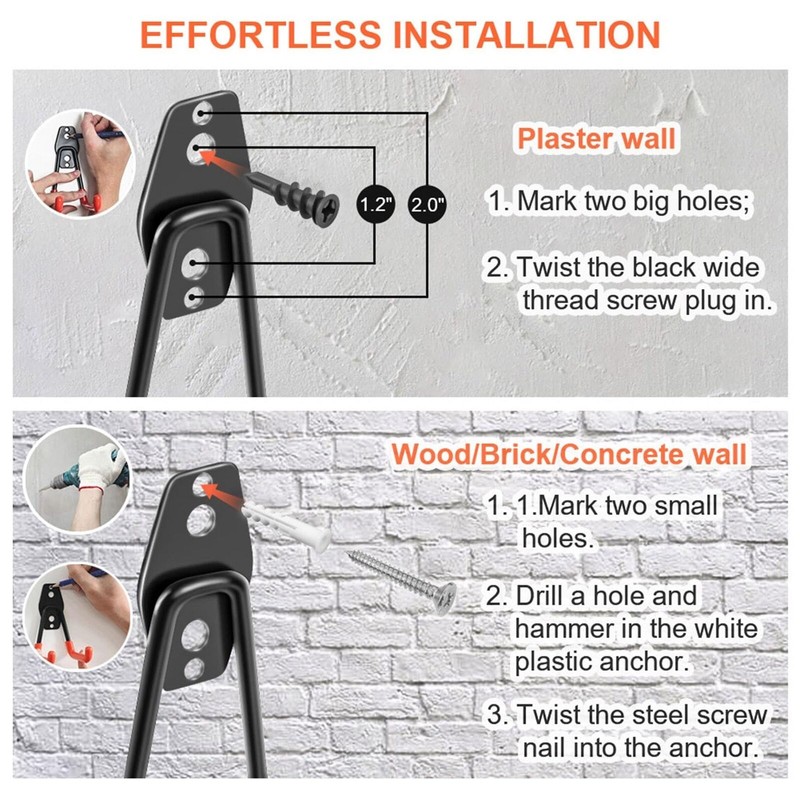 EFFORTLESS INSTALLATION

1.2"

2.0"

Plaster wall

1. Mark two big holes;

2. Twist the black wide thread screw plug in.

Wood/Brick/Concrete wall

1. 1.Mark two small holes.

2. Drill a hole and hammer in the white plastic anchor.

3. Twist the steel screw nail into the anchor.