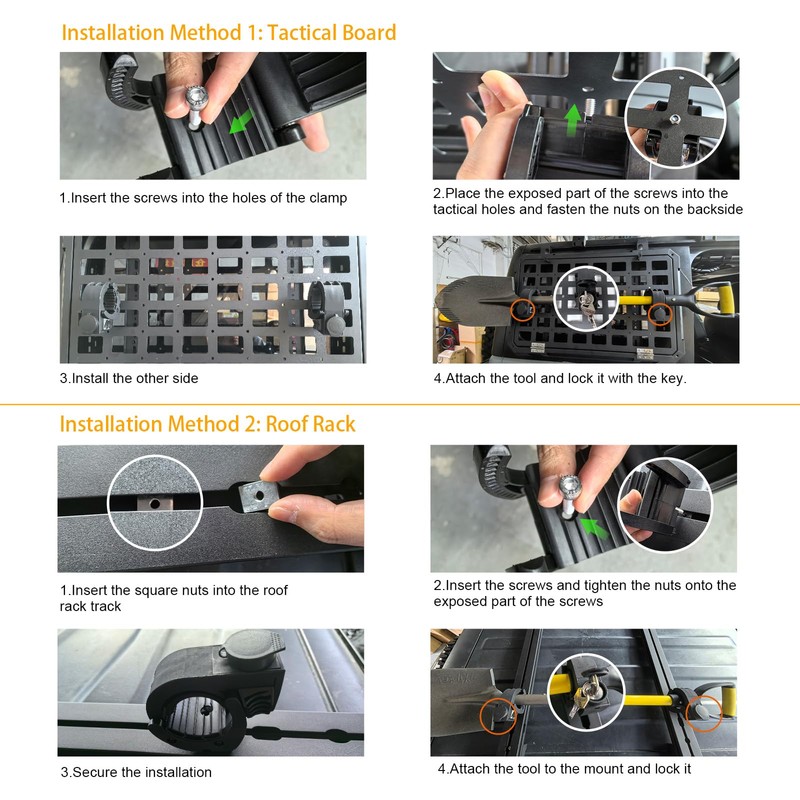 Installation Method 1: Tactical Board

1.Insert the screws into the holes of the clamp

2.Place the exposed part of the screws into the tactical holes and fasten the nuts on the backside

3.Install the other side

4.Attach the tool and lock it with the key.

Installation Method 2: Roof Rack

1.Insert the square nuts into the roof rack track

2.Insert the screws and tighten the nuts onto the exposed part of the screws

3.Secure the installation

4.Attach the tool to the mount and lock it