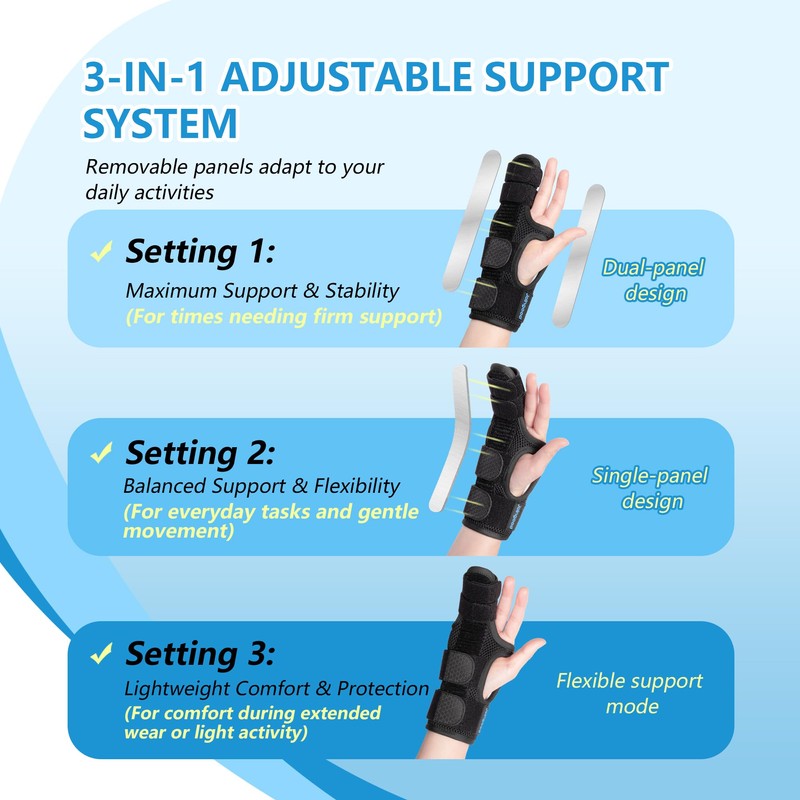 3-IN-1 ADJUSTABLE SUPPORT SYSTEM

Removable panels adapt to your daily activities

✓ Setting 1:
Maximum Support & Stability
(For times needing firm support)

Dual-panel design

✓ Setting 2:
Balanced Support & Flexibility
(For everyday tasks and gentle movement)

Single-panel design

✓ Setting 3:
Lightweight Comfort & Protection
(For comfort during extended wear or light activity)

Flexible support mode