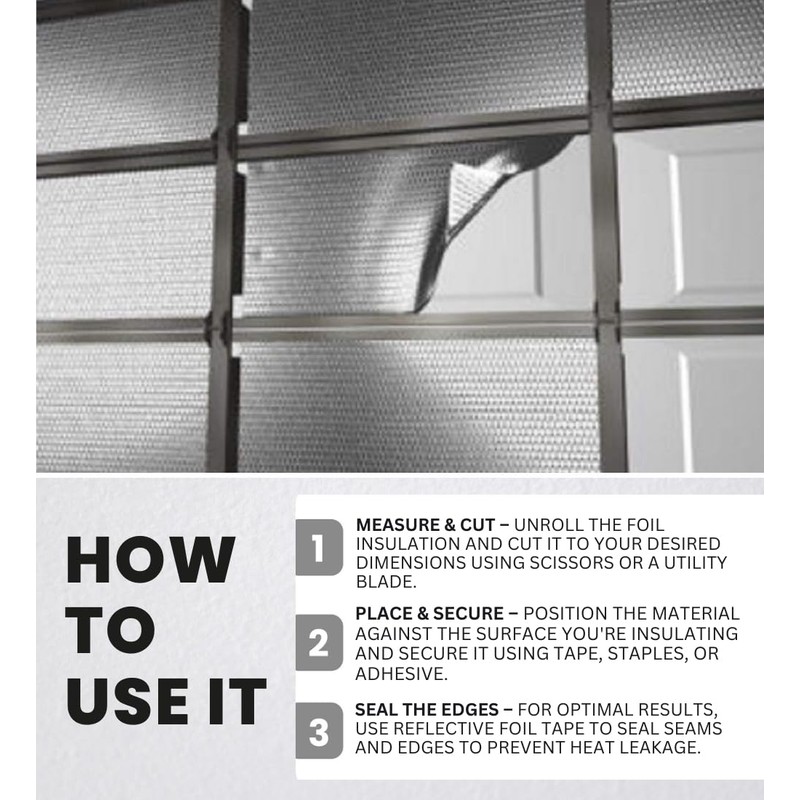 HOW TO USE IT

1 MEASURE & CUT – UNROLL THE FOIL INSULATION AND CUT IT TO YOUR DESIRED DIMENSIONS USING SCISSORS OR A UTILITY BLADE.

2 PLACE & SECURE – POSITION THE MATERIAL AGAINST THE SURFACE YOU'RE INSULATING AND SECURE IT USING TAPE, STAPLES, OR ADHESIVE.

3 SEAL THE EDGES – FOR OPTIMAL RESULTS, USE REFLECTIVE FOIL TAPE TO SEAL SEAMS AND EDGES TO PREVENT HEAT LEAKAGE.