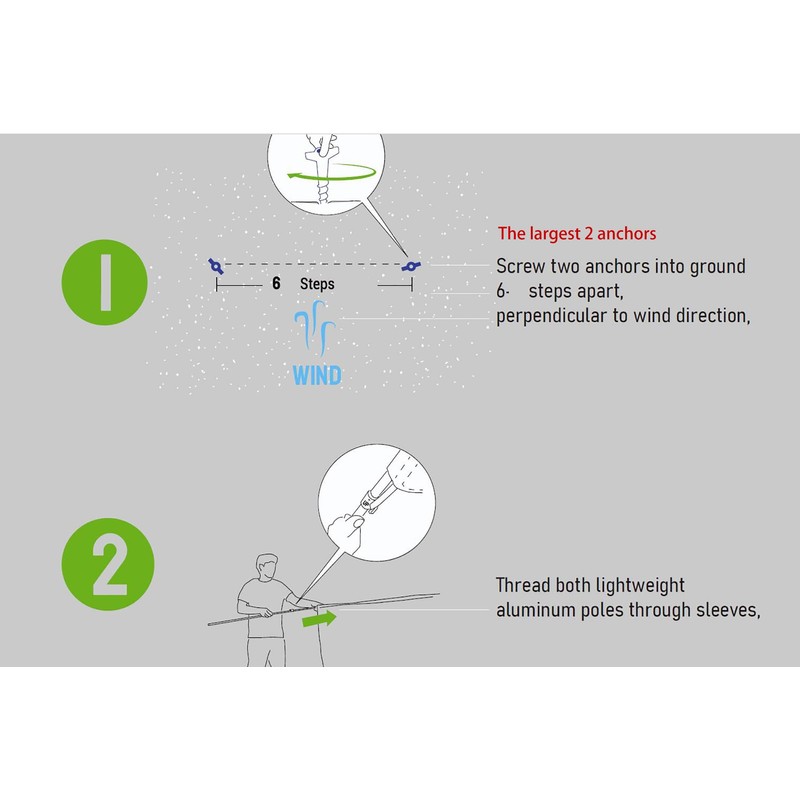 1

6 Steps

WIND

The largest 2 anchors

Screw two anchors into ground 6- steps apart, perpendicular to wind direction,

2

Thread both lightweight aluminum poles through sleeves,