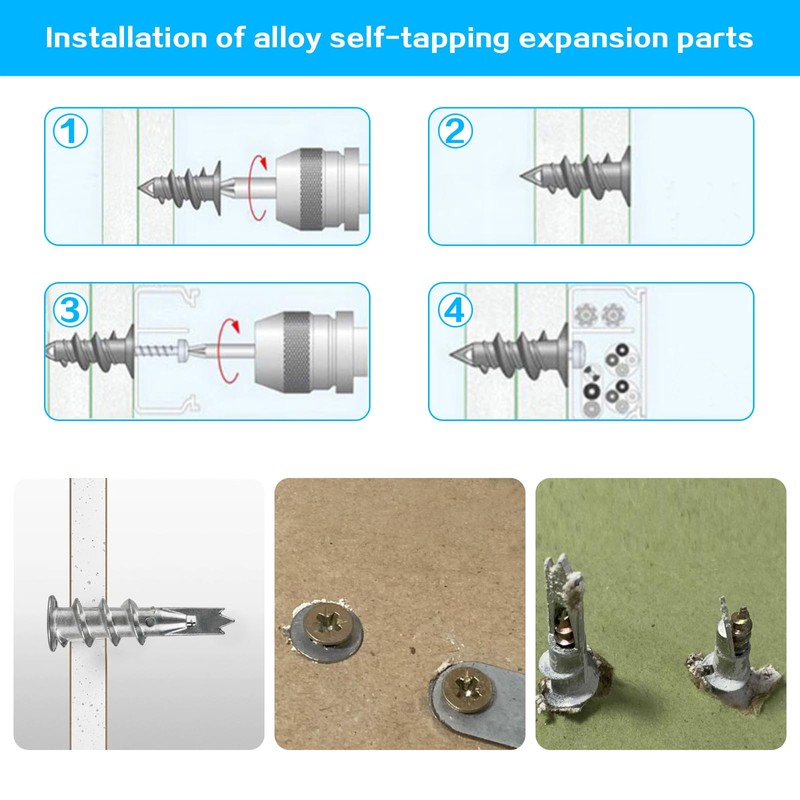 Installation of alloy self-tapping expansion parts

①

②

③

④