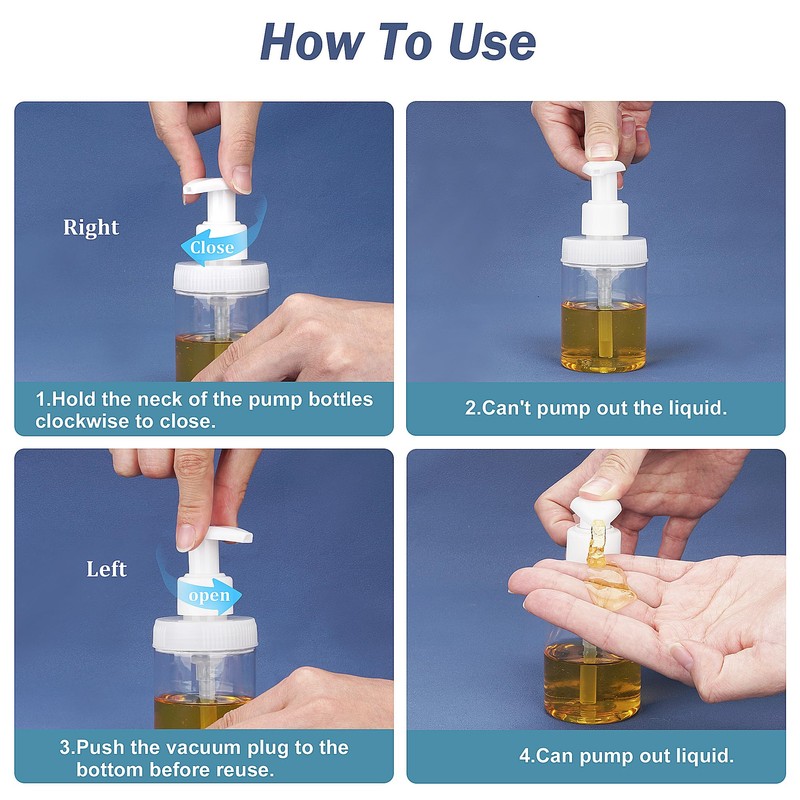 How To Use

Right

Close

1.Hold the neck of the pump bottles clockwise to close.

2.Can't pump out the liquid.

Left

open

3.Push the vacuum plug to the bottom before reuse.

4.Can pump out liquid.