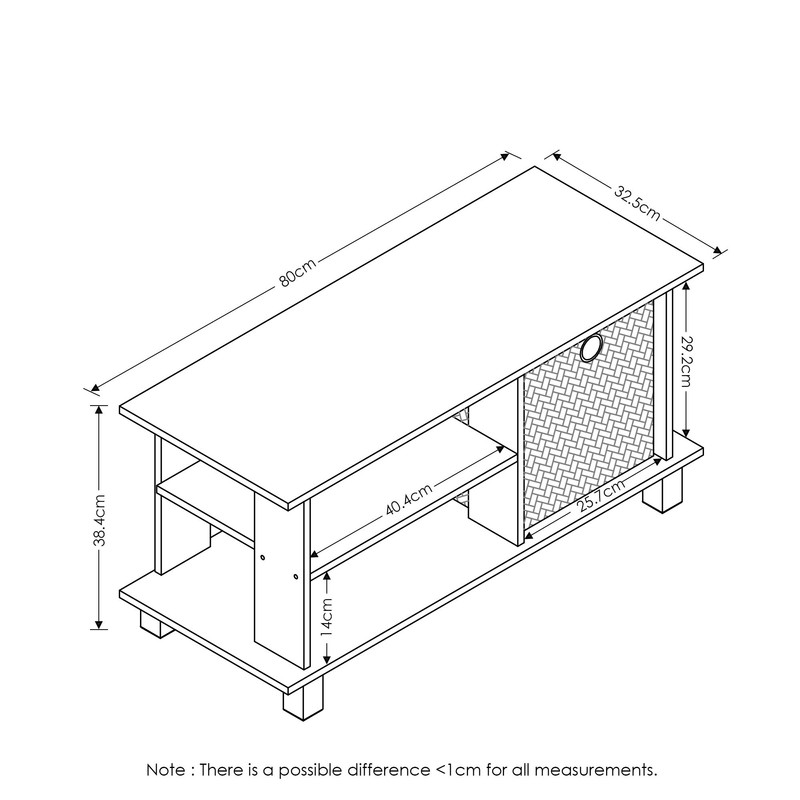 80cm
32.5cm
29.2cm
38.4cm
40.4cm
25.7cm
14cm

Note : There is a possible difference <1cm for all measurements.