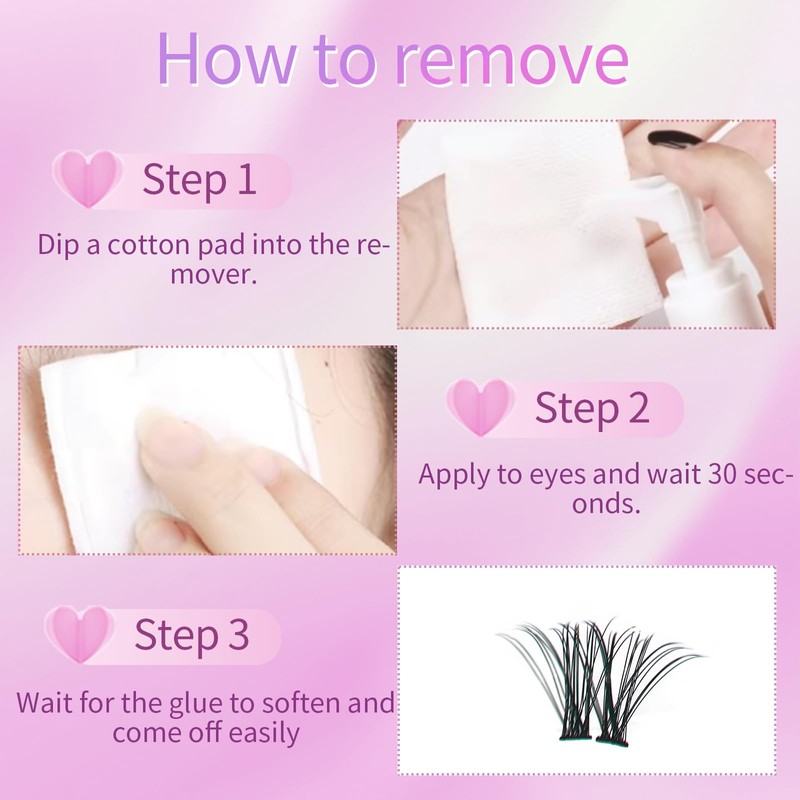 How to remove

Step 1

Dip a cotton pad into the remover.

Step 2

Apply to eyes and wait 30 seconds.

Step 3

Wait for the glue to soften and come off easily