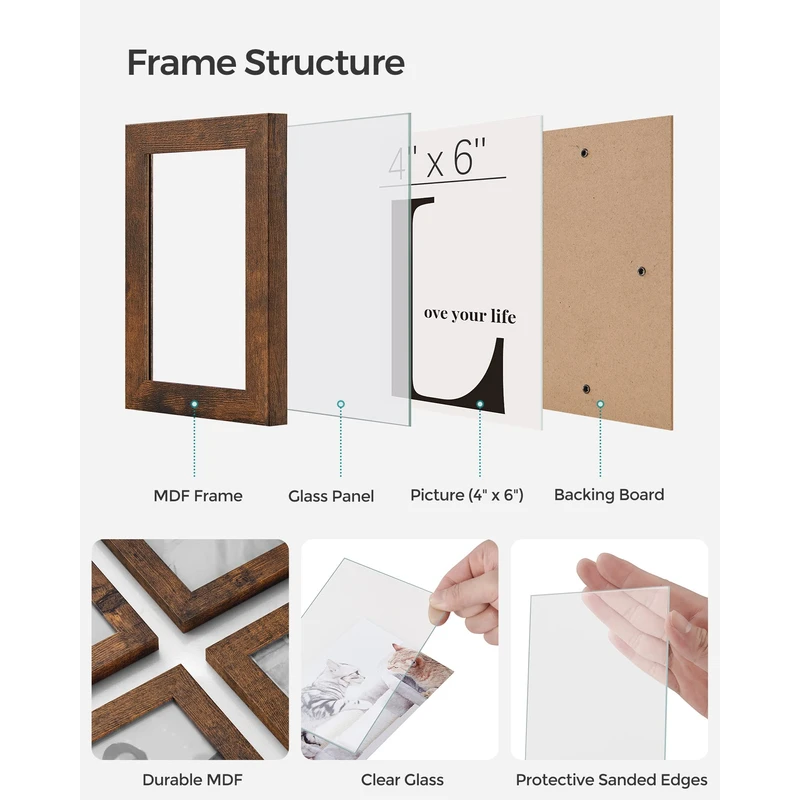 Frame Structure

4" x 6"

L
ove your life

MDF Frame

Glass Panel

Picture (4" x 6")

Backing Board

Durable MDF

Clear Glass

Protective Sanded Edges