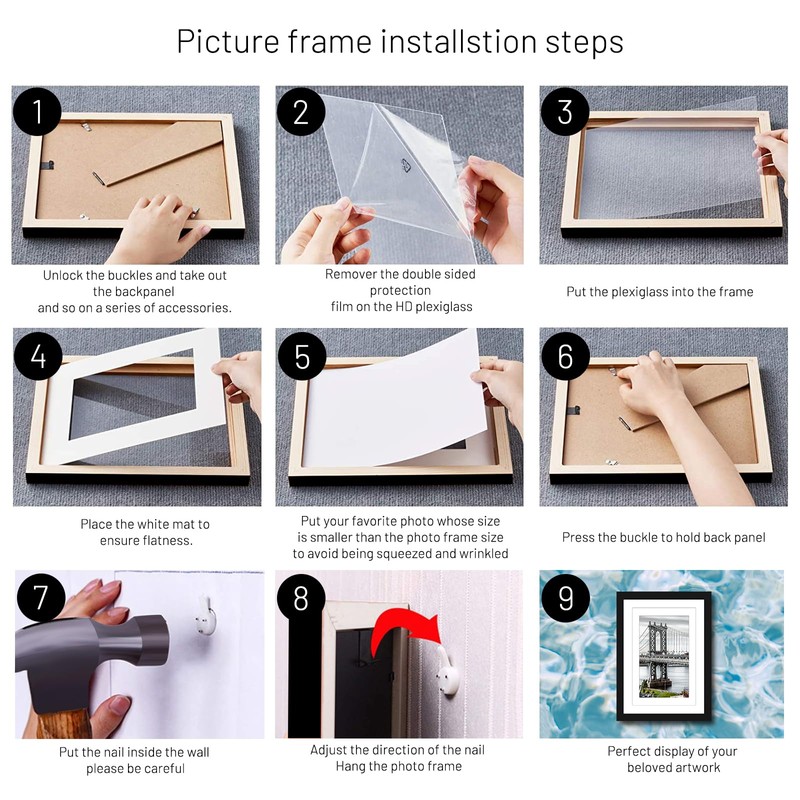 Picture frame installstion steps

1

Unlock the buckles and take out the backpanel and so on a series of accessories.

2

Remover the double sided protection film on the HD plexiglass

3

Put the plexiglass into the frame

4

Place the white mat to ensure flatness.

5

Put your favorite photo whose size is smaller than the photo frame size to avoid being squeezed and wrinkled

6

Press the buckle to hold back panel

7

Put the nail inside the wall please be careful

8

Adjust the direction of the nail Hang the photo frame

9

Perfect display of your beloved artwork