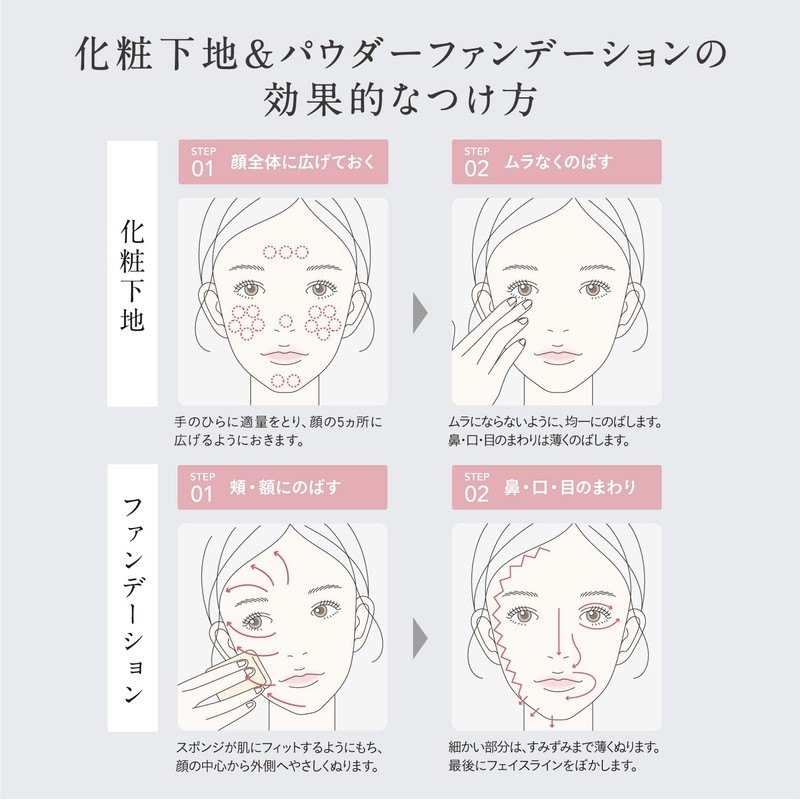 化粧下地&パウダーファンデーションの効果的なつけ方

化粧下地

STEP 01 顔全体に広げておく

手のひらに適量をとり、顔の5ヵ所に広げるようにおきます。

STEP 02 ムラなくのばす

ムラにならないように、均一にのばします。鼻・口・目のまわりは薄くのばします。

ファンデーション

STEP 01 頬・額にのばす

スポンジが肌にフィットするようにもち、顔の中心から外側へやさしくぬります。

STEP 02 鼻・口・目のまわり

細かい部分は、すみずみまで薄くぬります。最後にフェイスラインをぼかします。