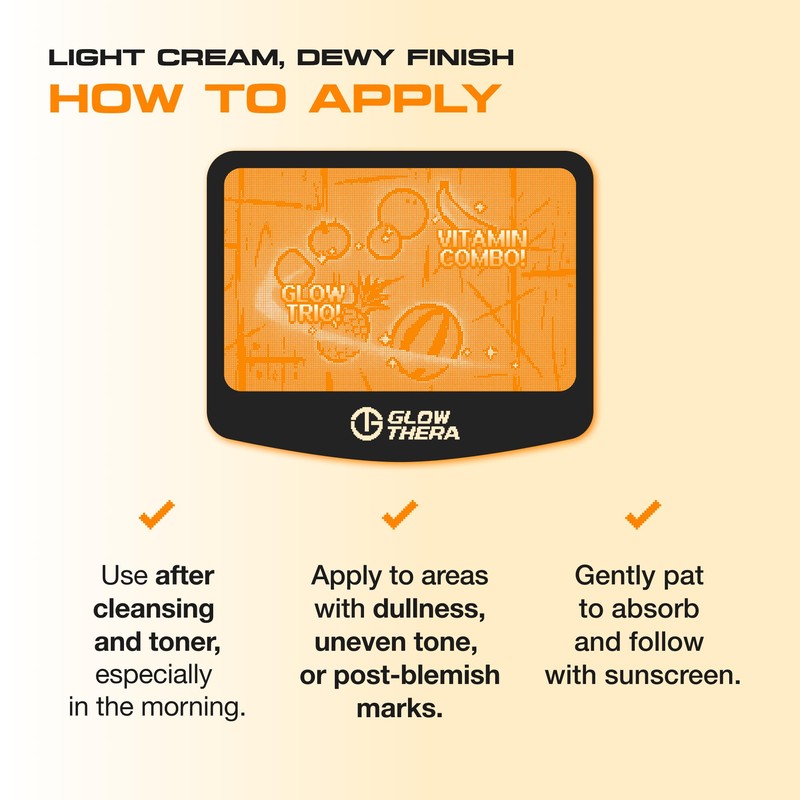 LIGHT CREAM, DEWY FINISH
HOW TO APPLY

VITAMIN COMBO!

GLOW TRIO!

GLOW THERA

Use after cleansing and toner, especially in the morning.

Apply to areas with dullness, uneven tone, or post-blemish marks.

Gently pat to absorb and follow with sunscreen.