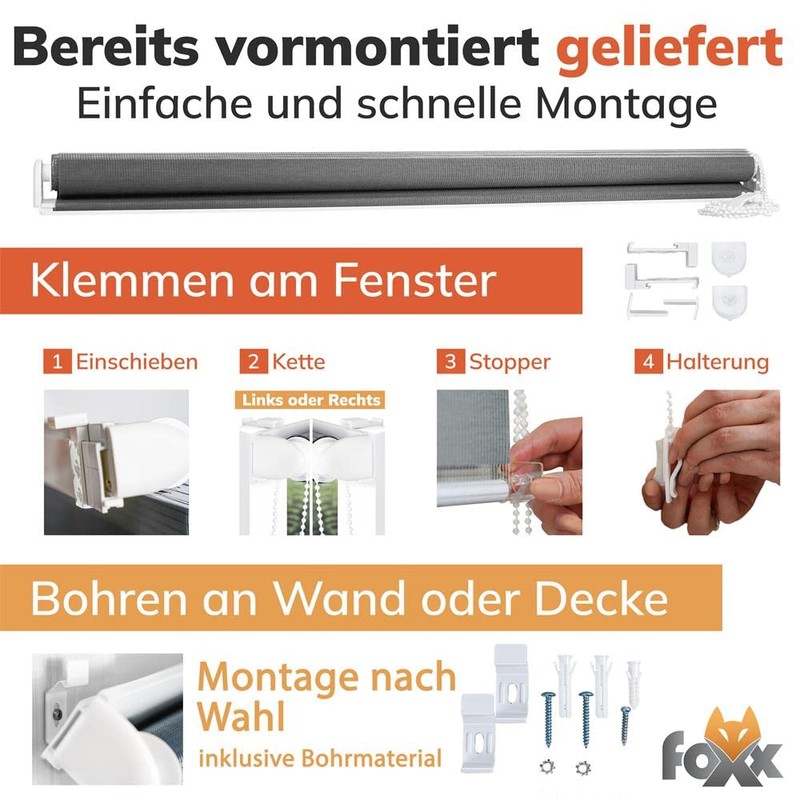 Bereits vormontiert geliefert
Einfache und schnelle Montage

Klemmen am Fenster

1 Einschieben

2 Kette

Links oder Rechts

3 Stopper

4 Halterung

Bohren an Wand oder Decke

Montage nach Wahl
inklusive Bohrmaterial

foxx