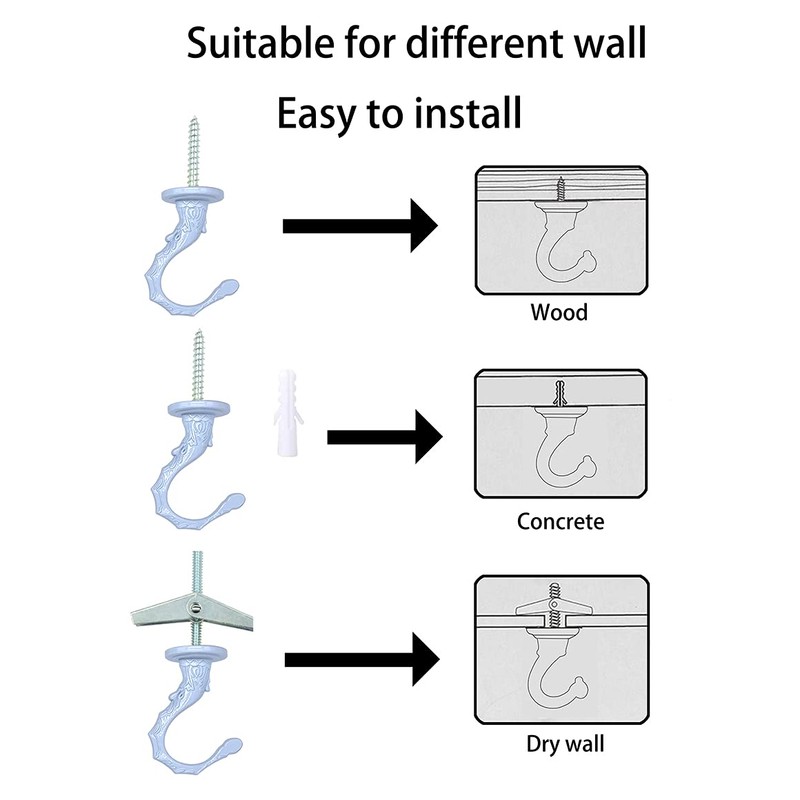 Suitable for different wall

Easy to install

Wood

Concrete

Dry wall