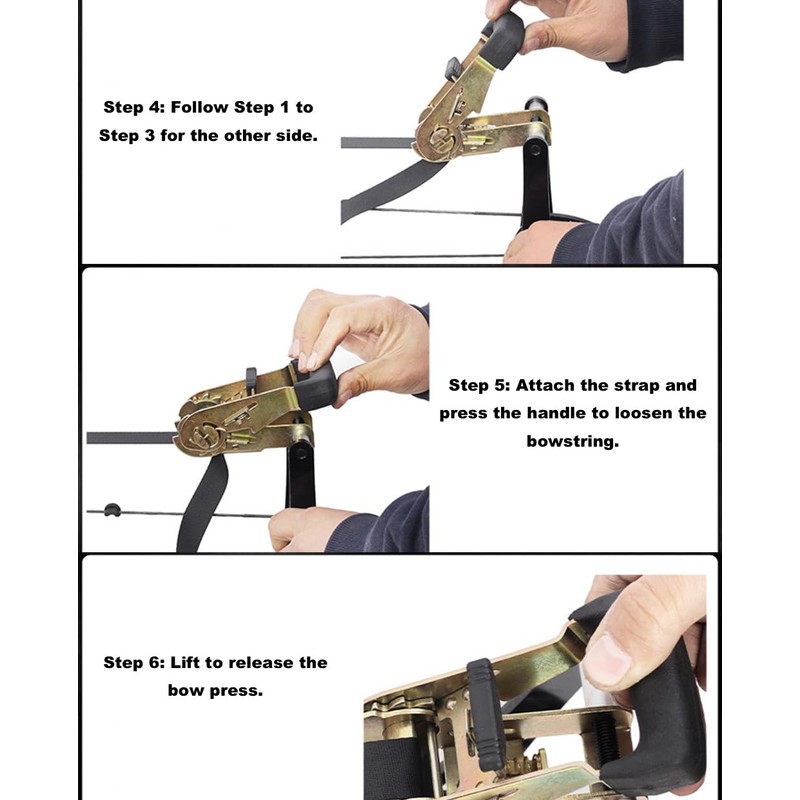 Step 4: Follow Step 1 to Step 3 for the other side.

Step 5: Attach the strap and press the handle to loosen the bowstring.

Step 6: Lift to release the bow press.