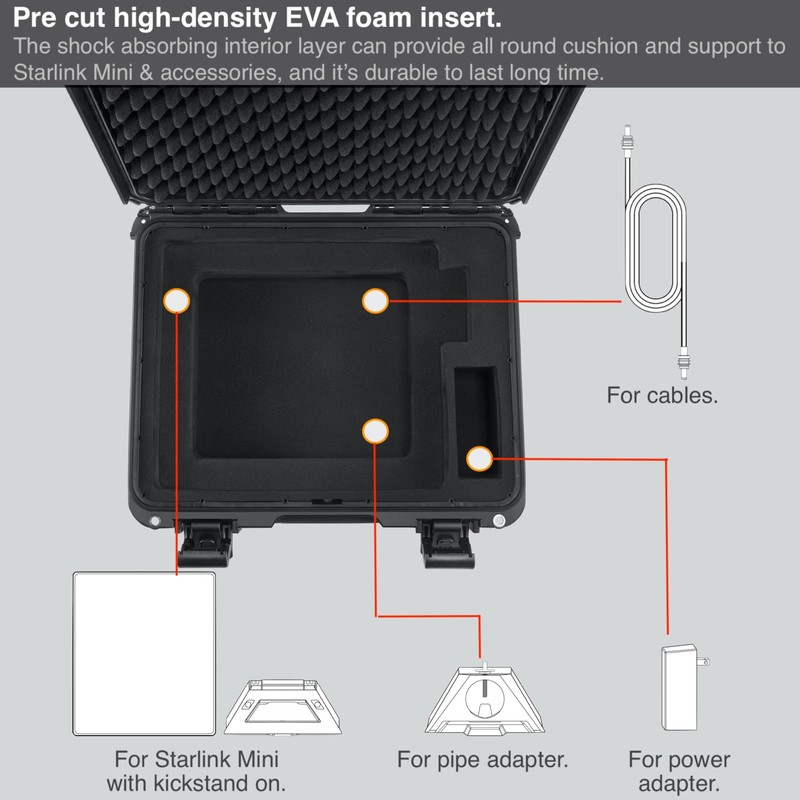 Pre cut high-density EVA foam insert.
The shock absorbing interior layer can provide all round cushion and support to Starlink Mini & accessories, and it's durable to last long time.

For cables.

For Starlink Mini with kickstand on.

For pipe adapter.

For power adapter.