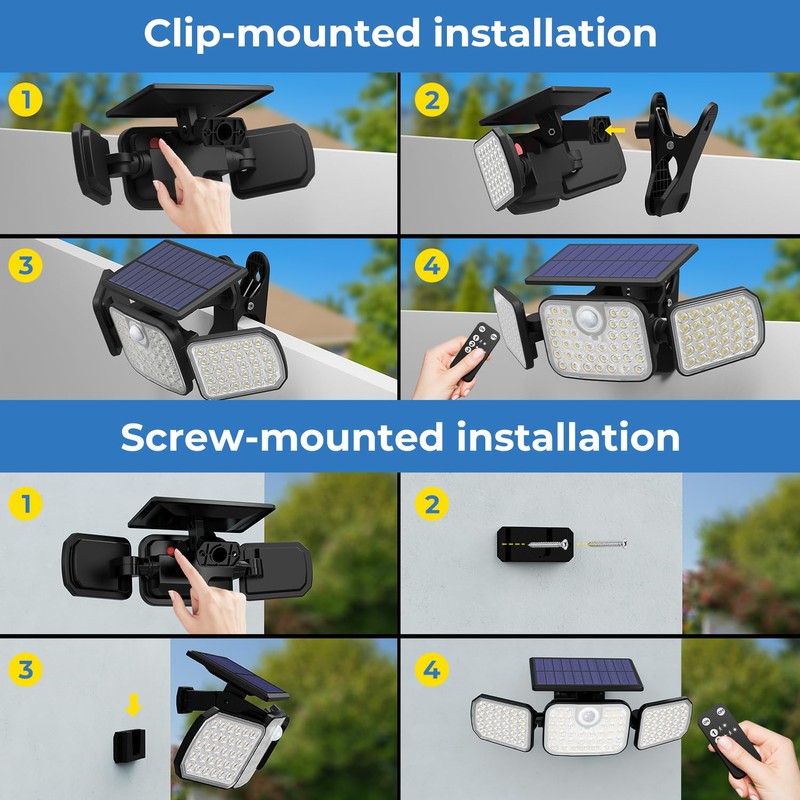 Clip-mounted installation

1

2

3

4

Screw-mounted installation

1

2

3

4