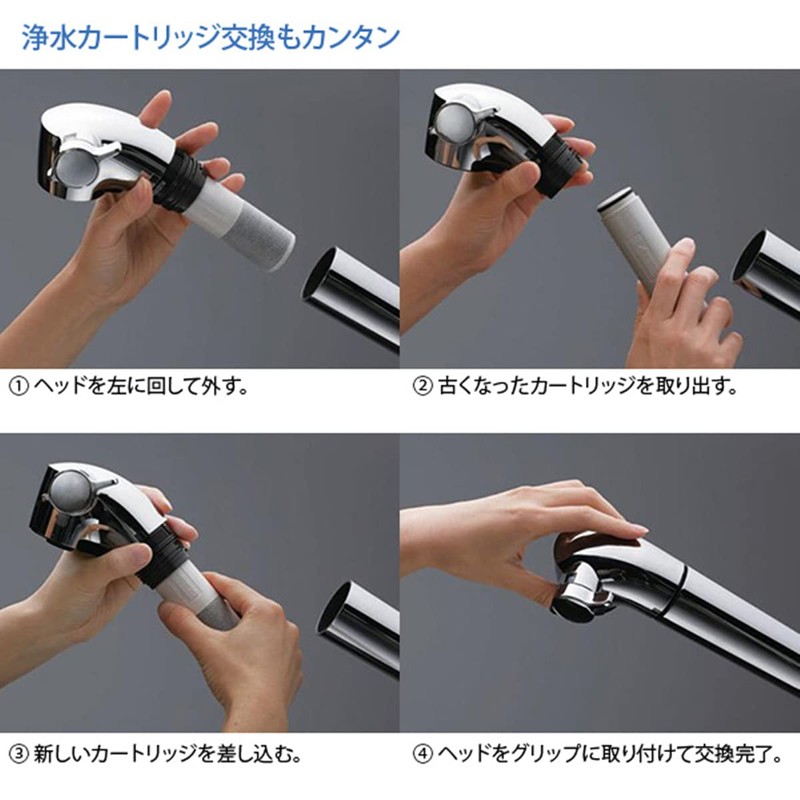 浄水カートリッジ交換もカンタン

① ヘッドを左に回して外す。

② 古くなったカートリッジを取り出す。

③ 新しいカートリッジを差し込む。

④ ヘッドをグリップに取り付けて交換完了。